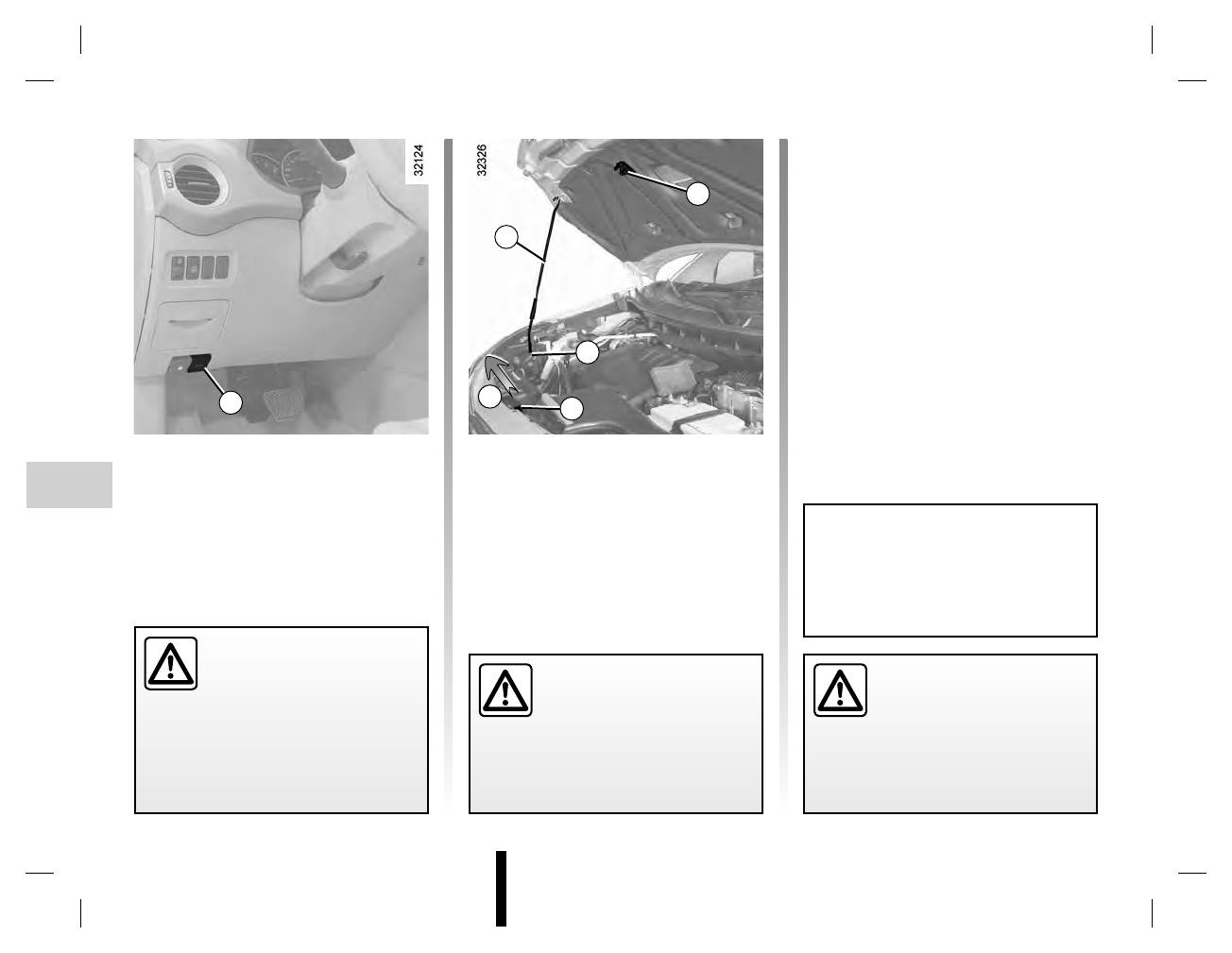 32124

32326