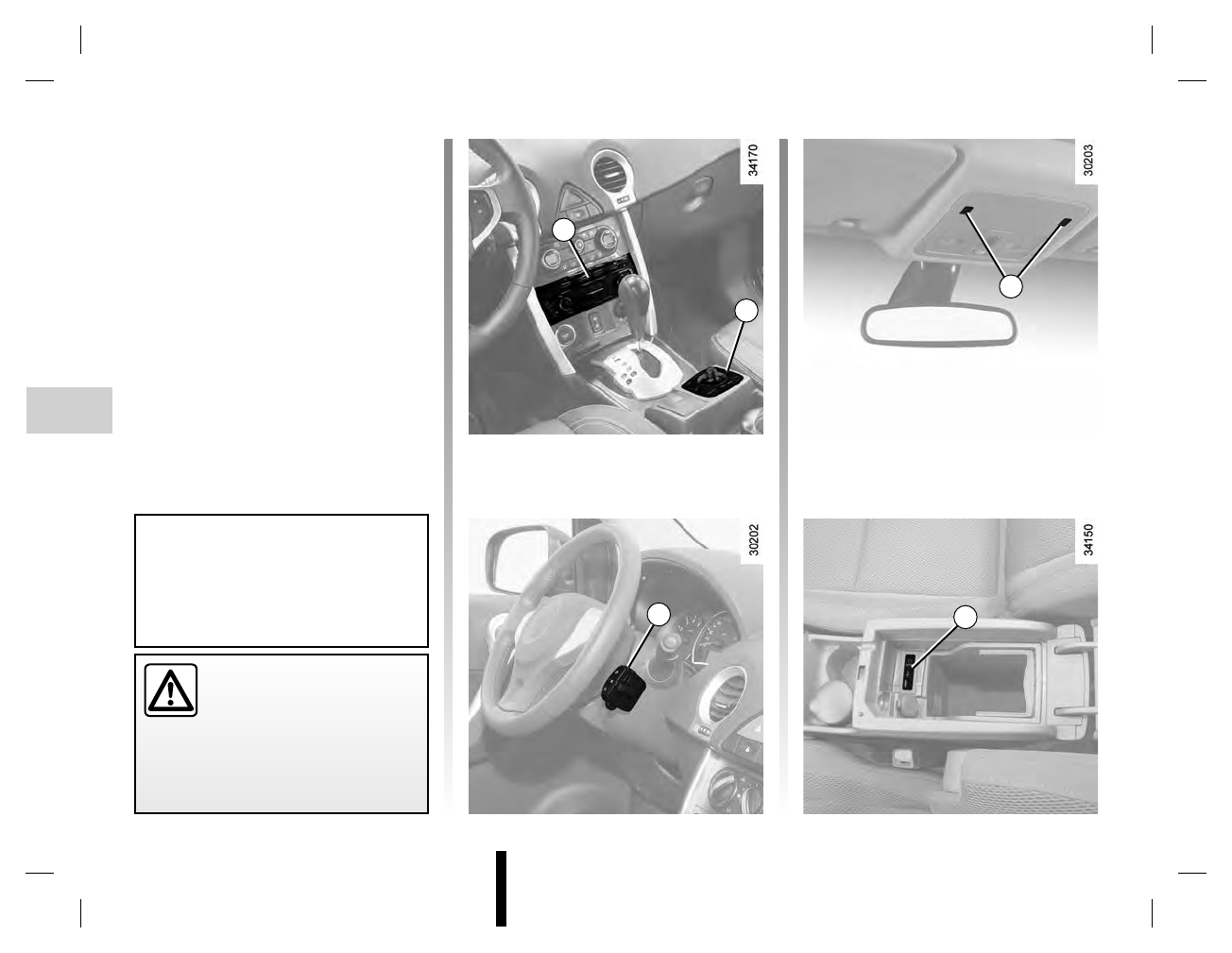 34170

30203

30202

34150