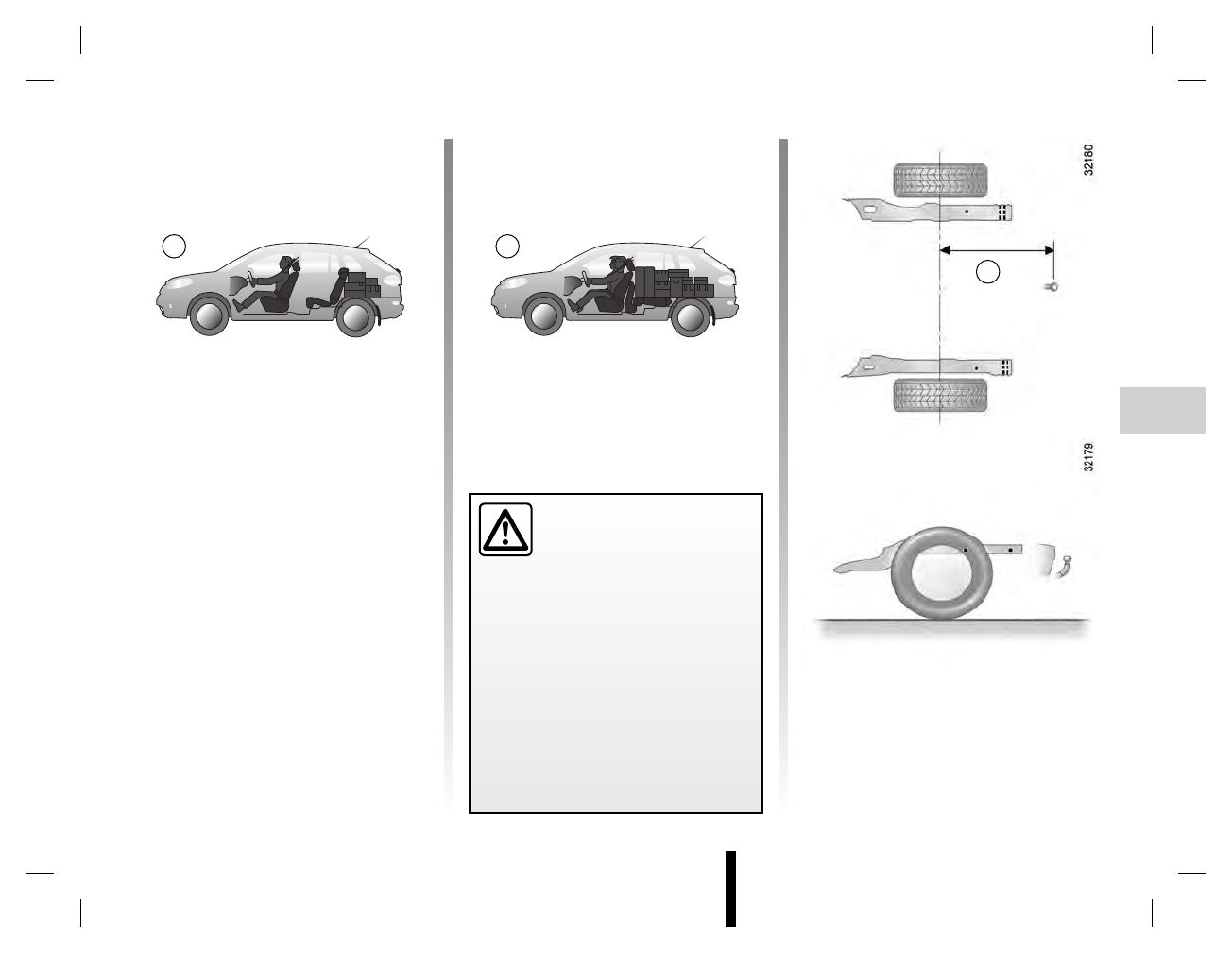 32180

32179