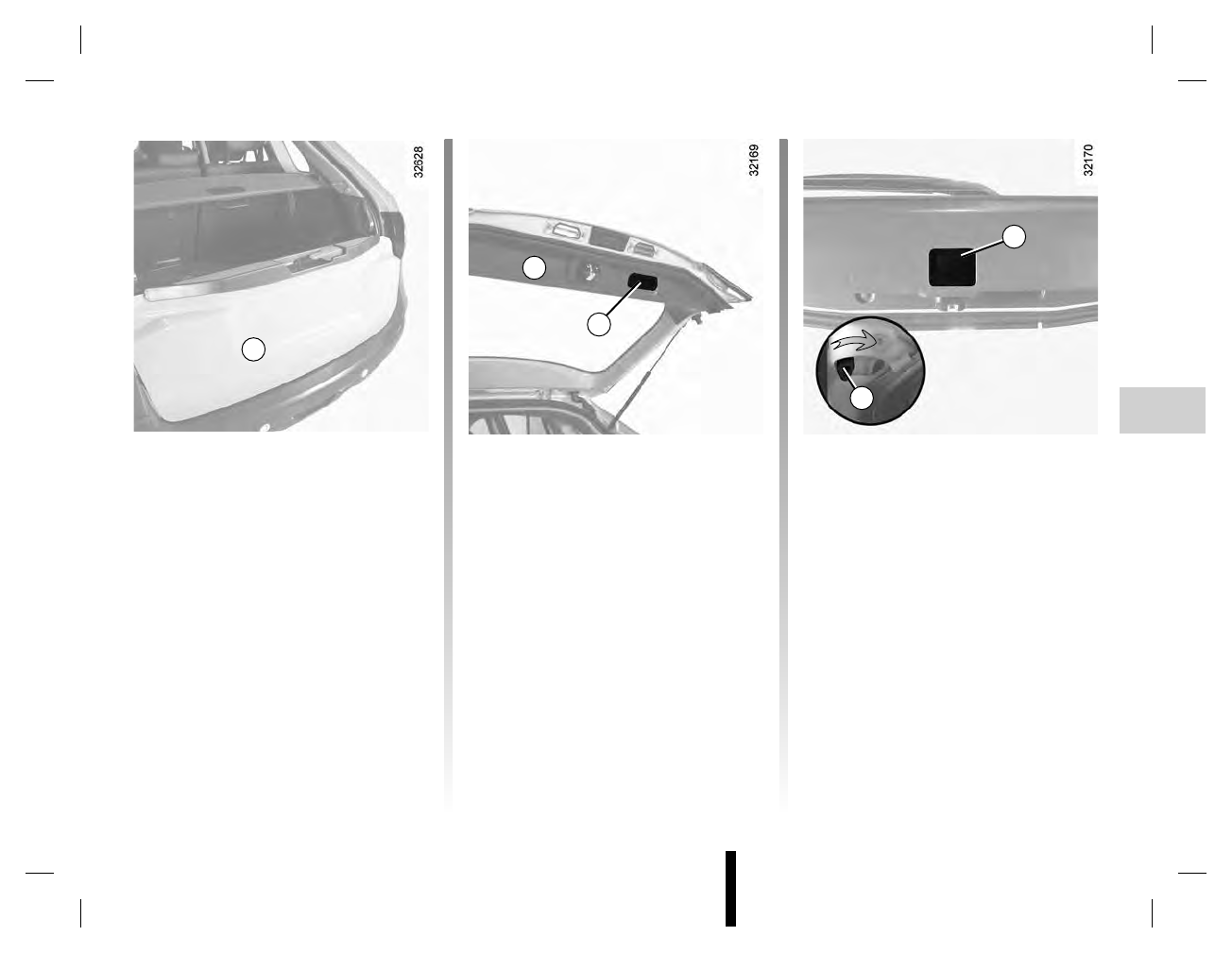 32628

32169

32170