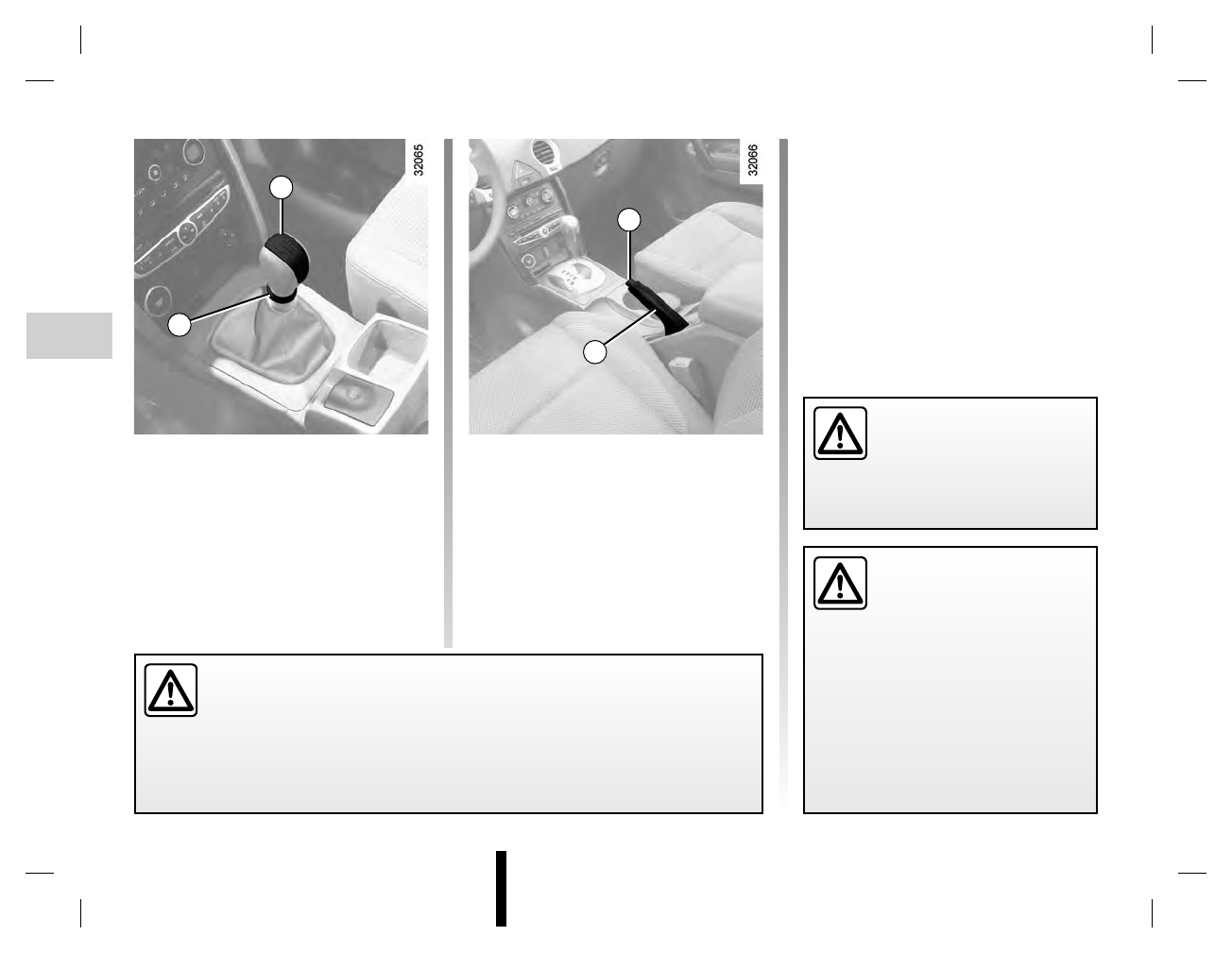 32065

32066