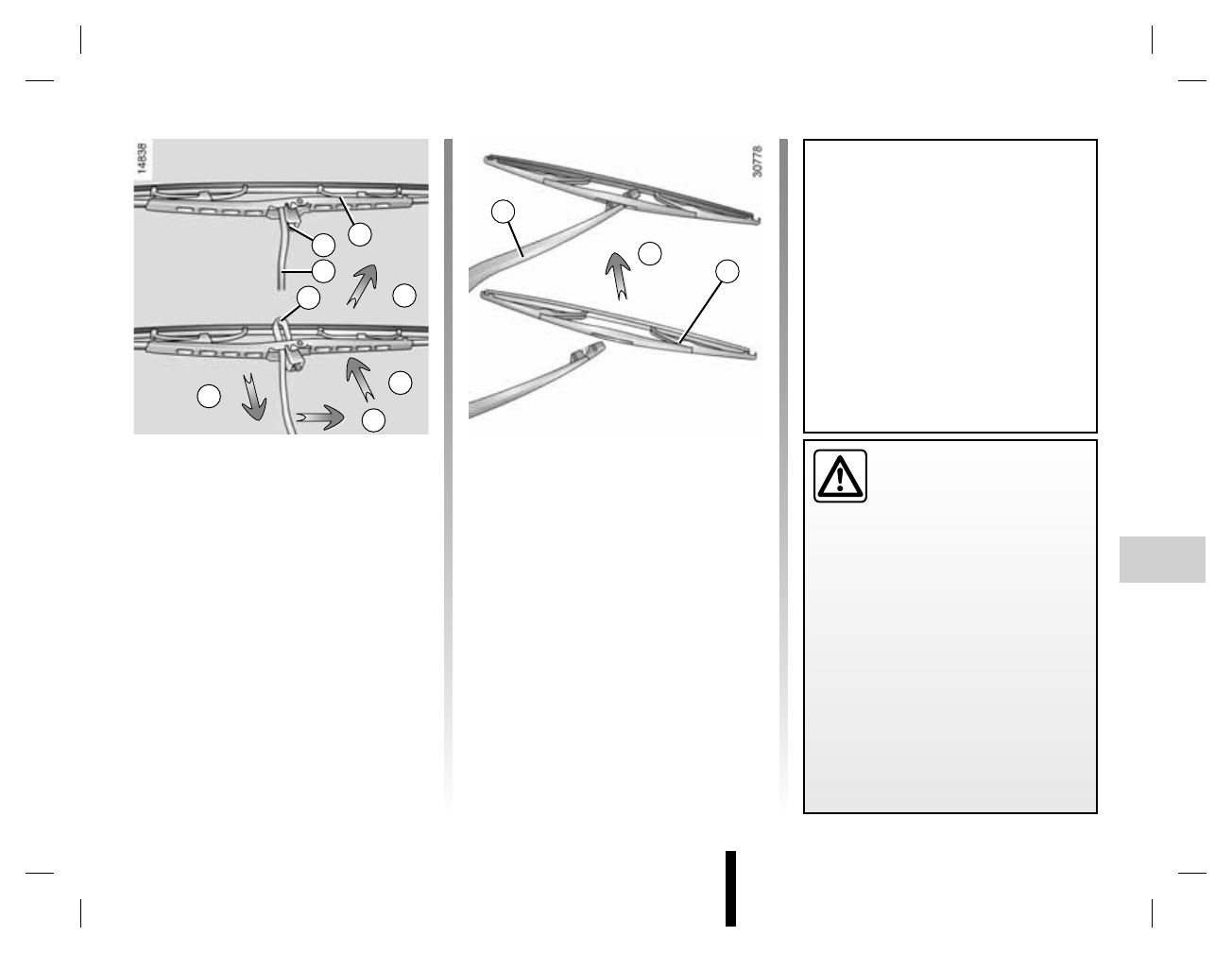 14838

30778