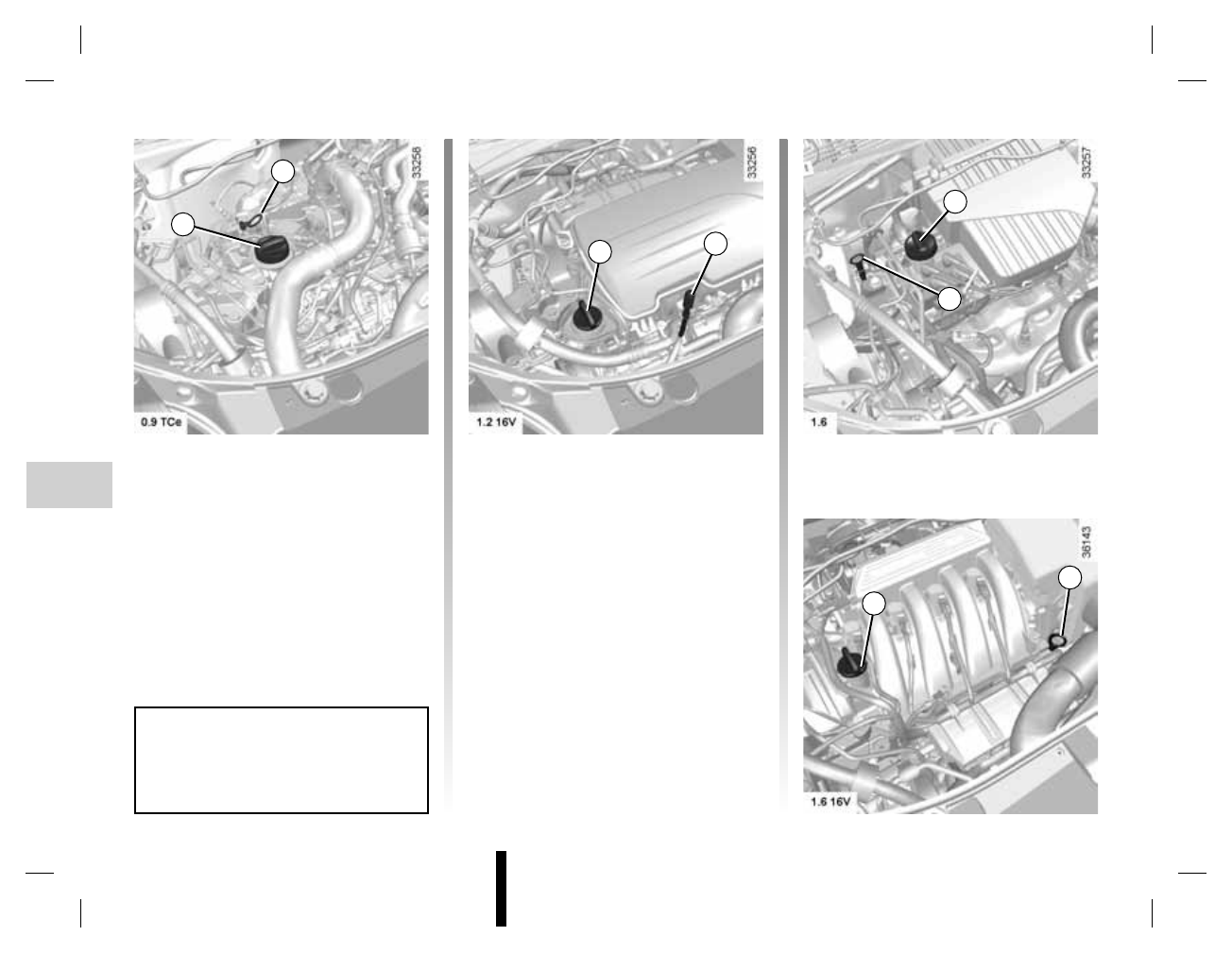 33258

0.9 TCe

33256

1.2 16V

33257

1.6

36143

1.6 16V