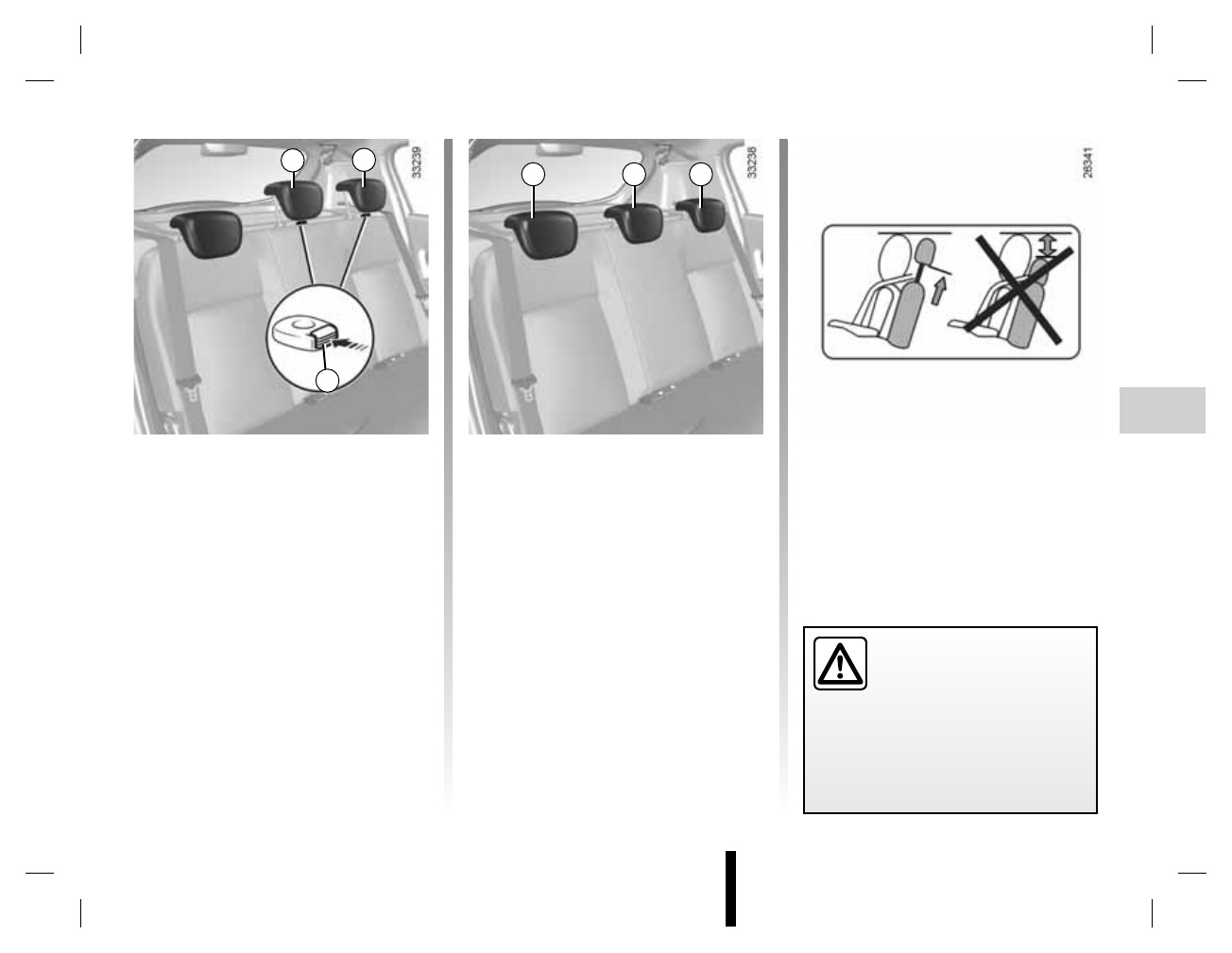 33239

33238

26341