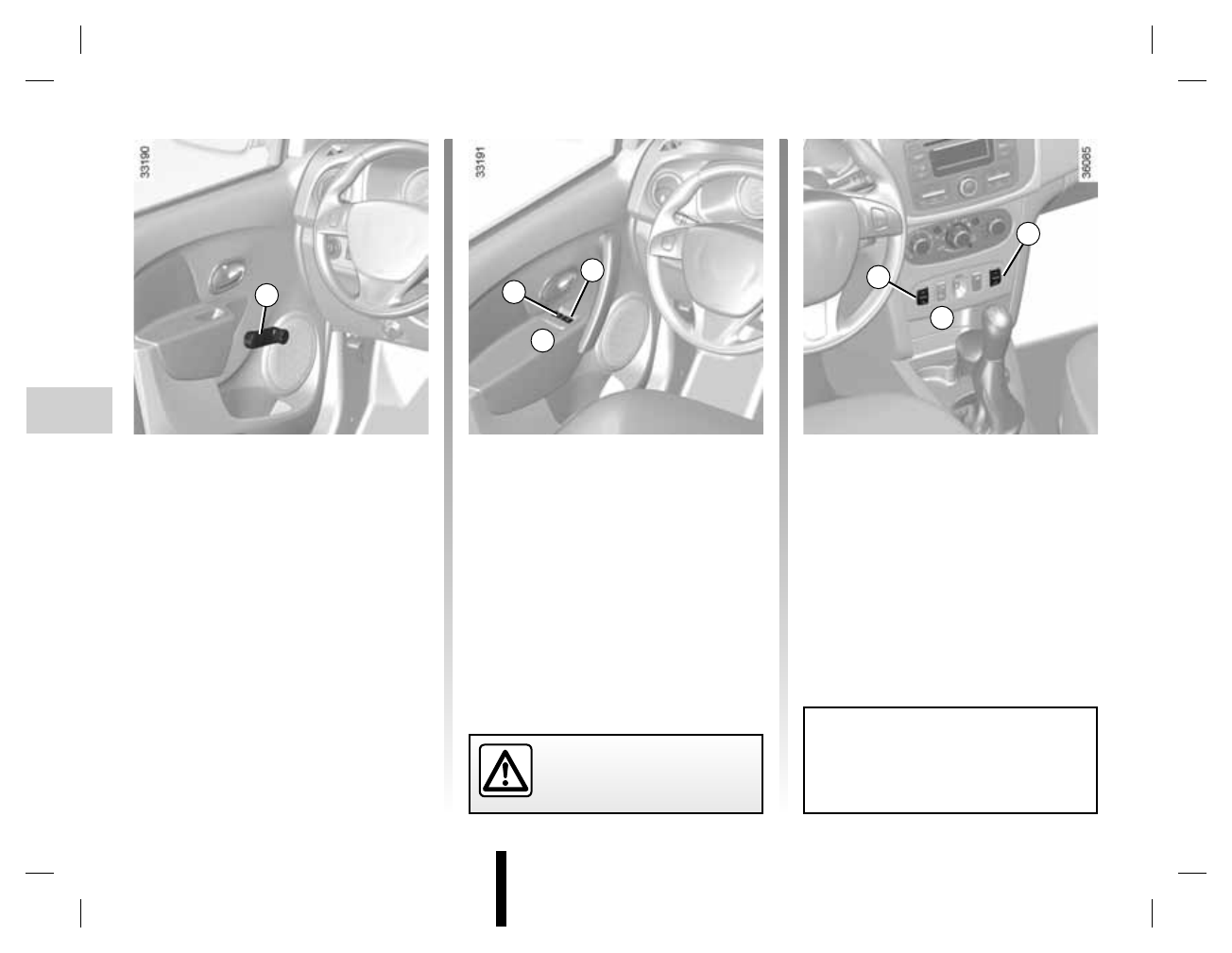 33190

33191

36085