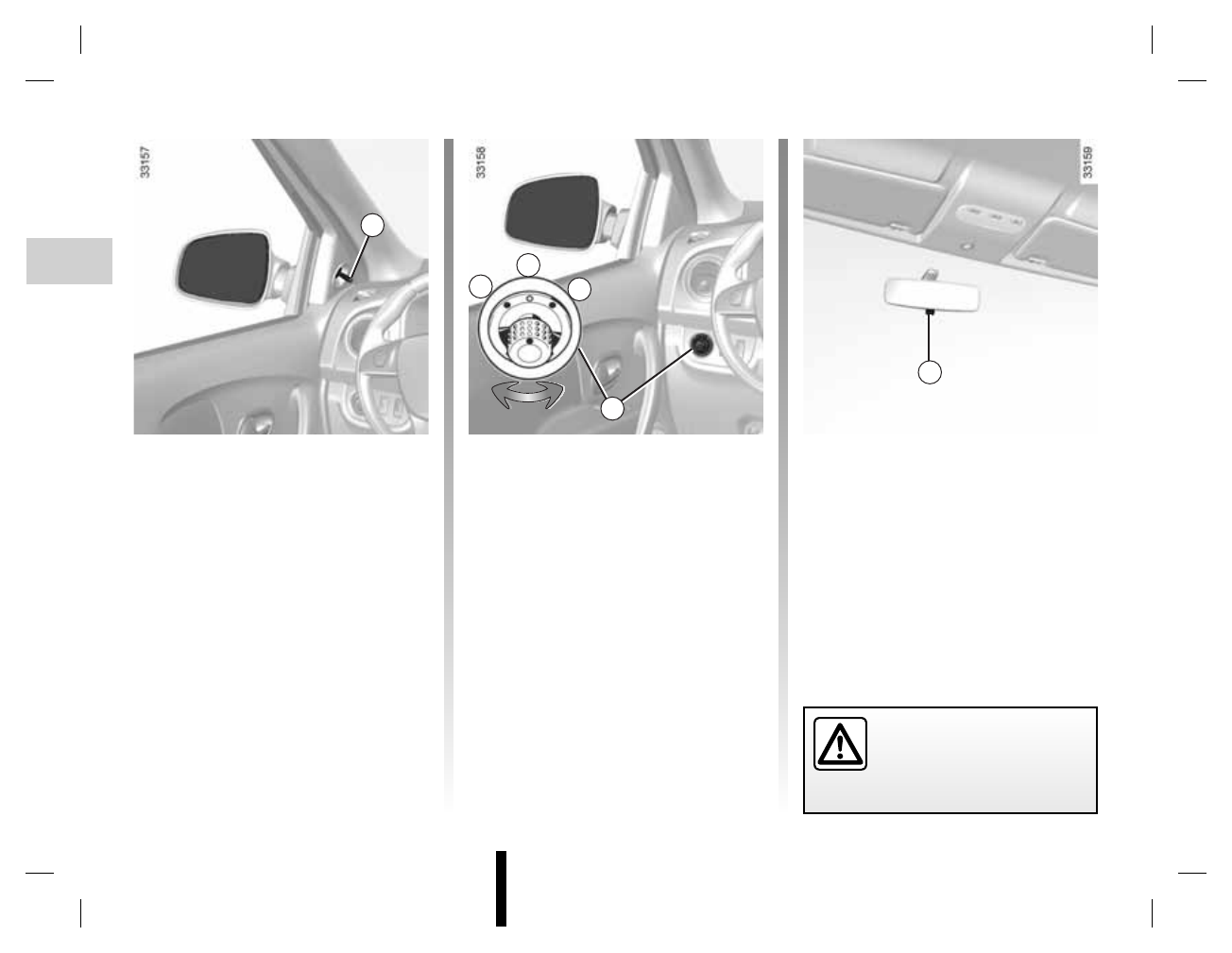 33157

33158

33159