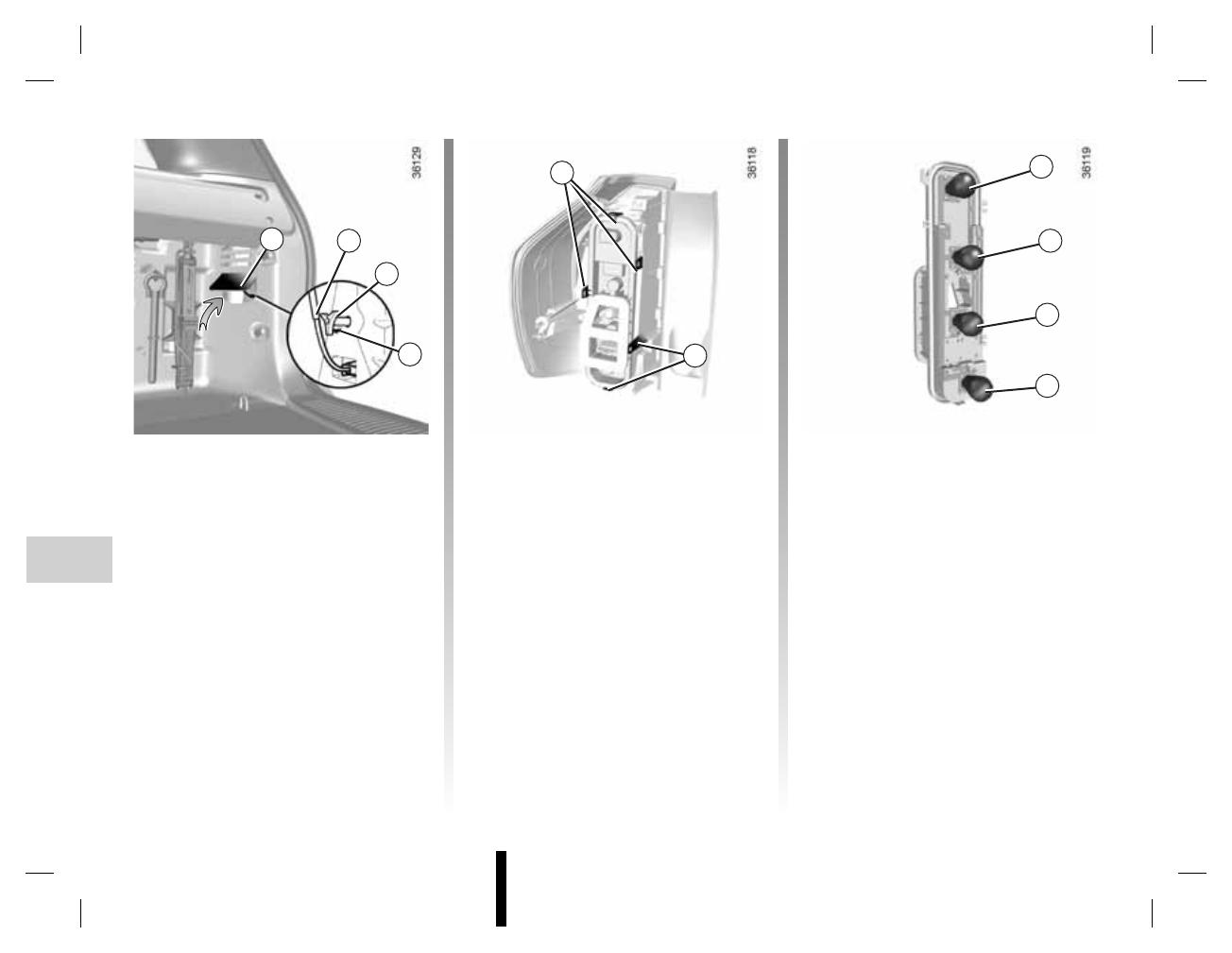 36129

36118

36119