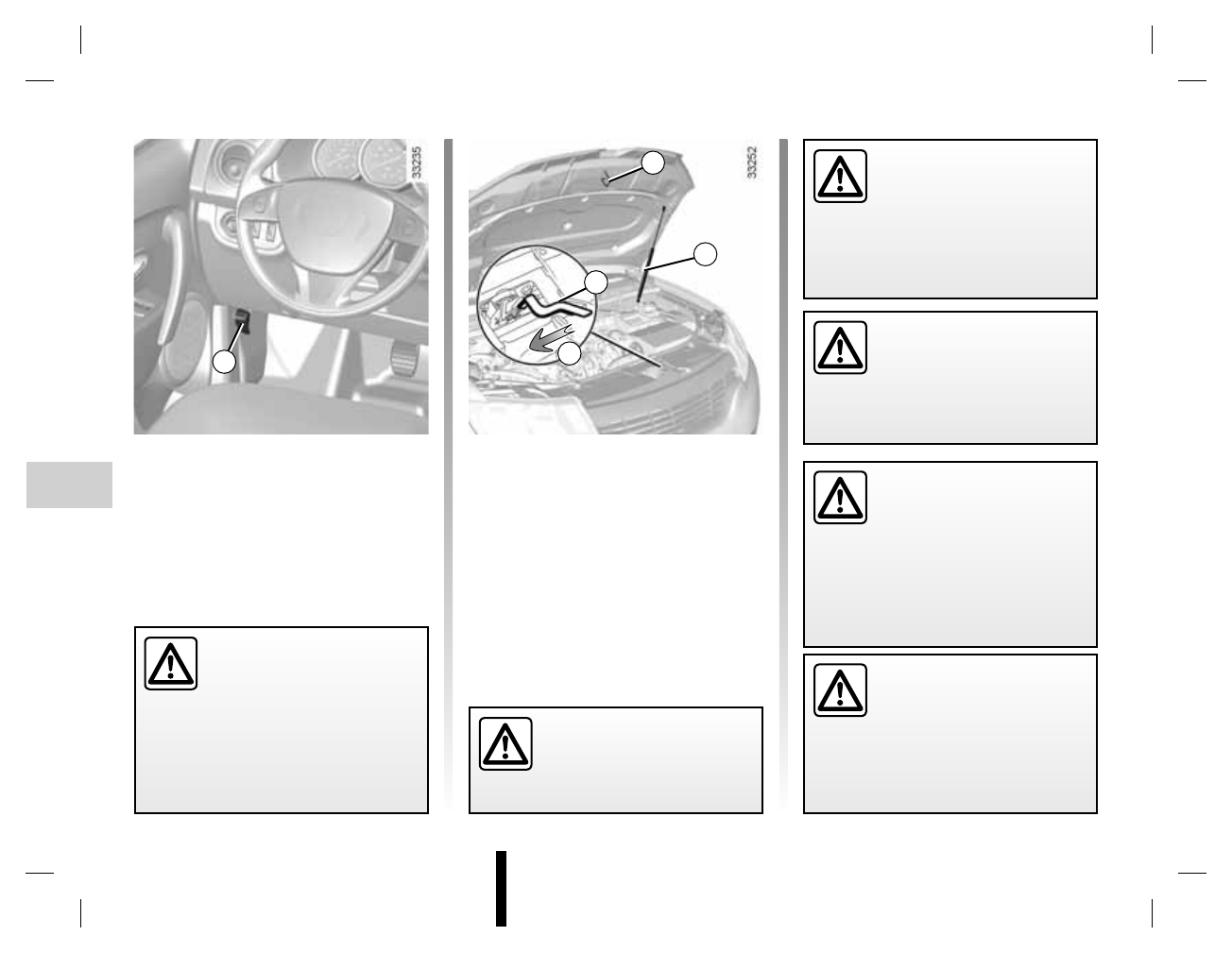 33235

33252