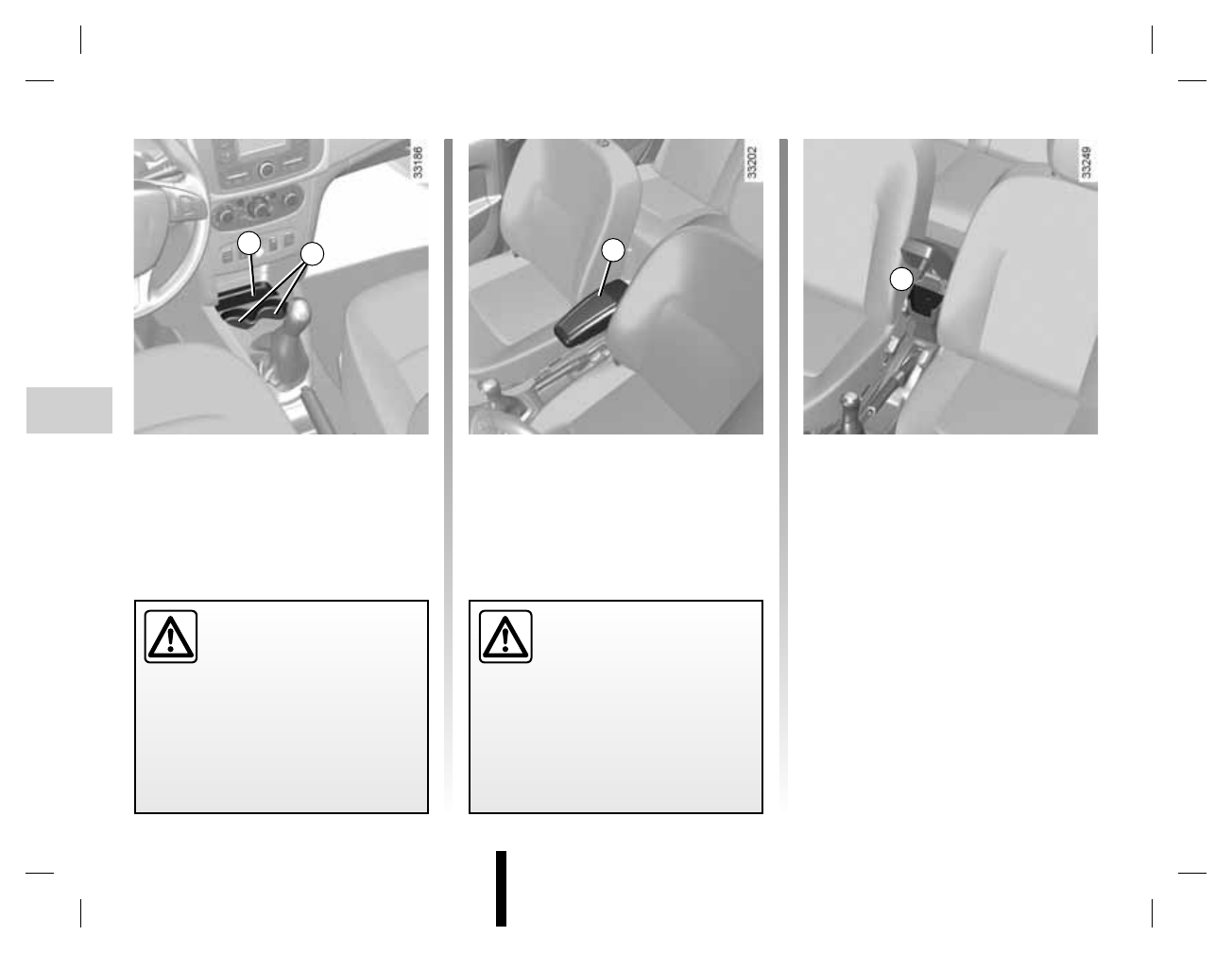 33186

33202

33249