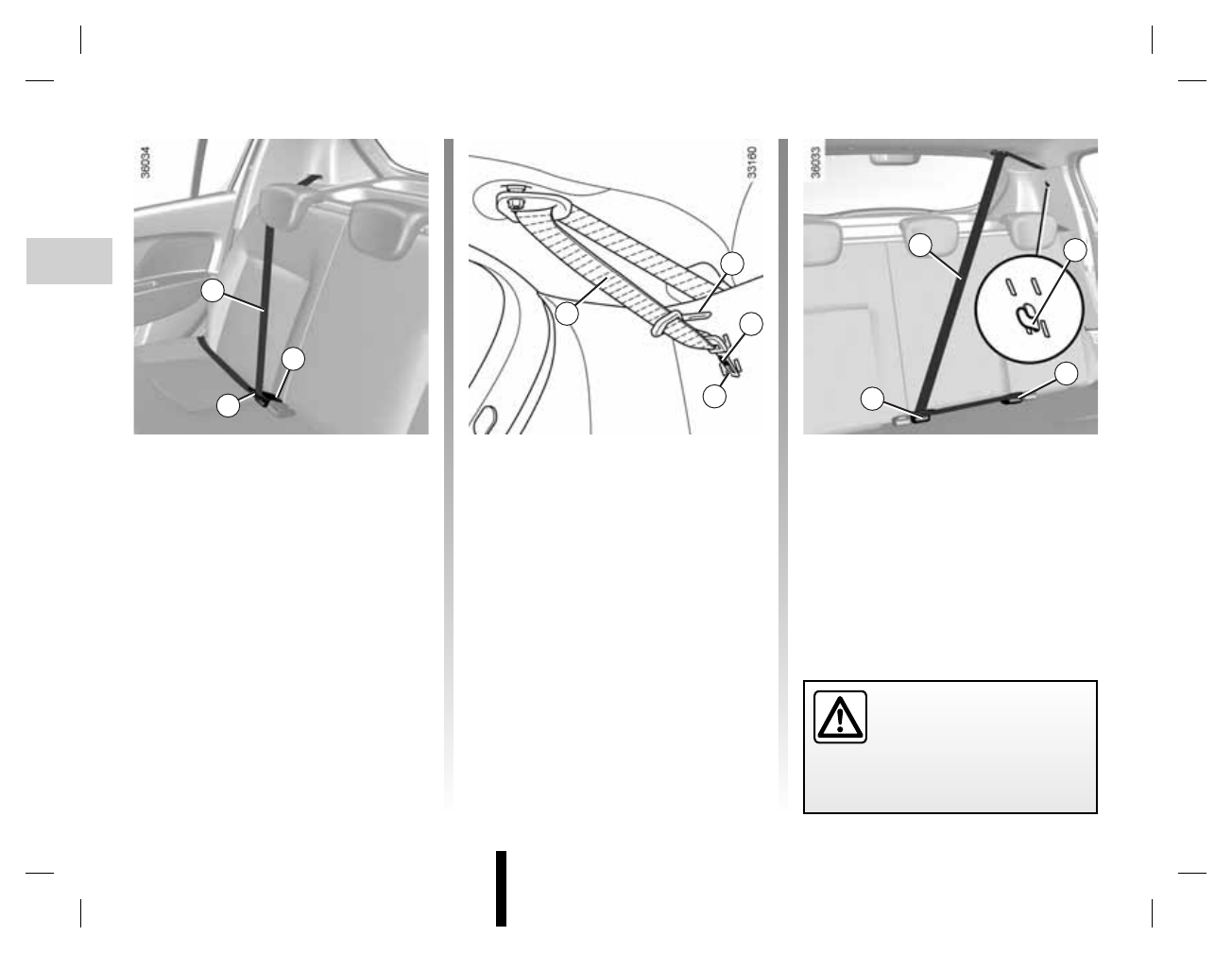 36034

33160

36033