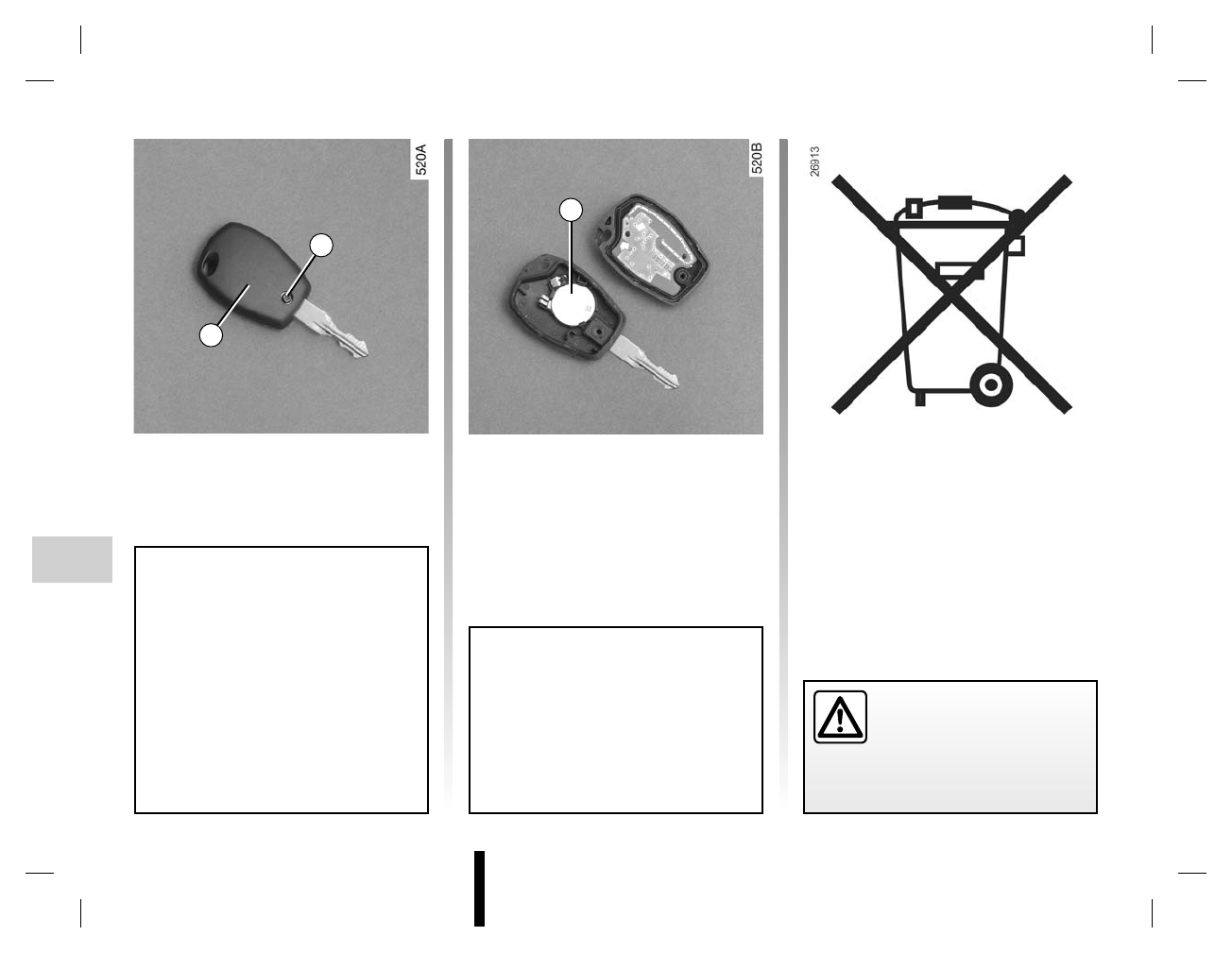 520A

520B

26913