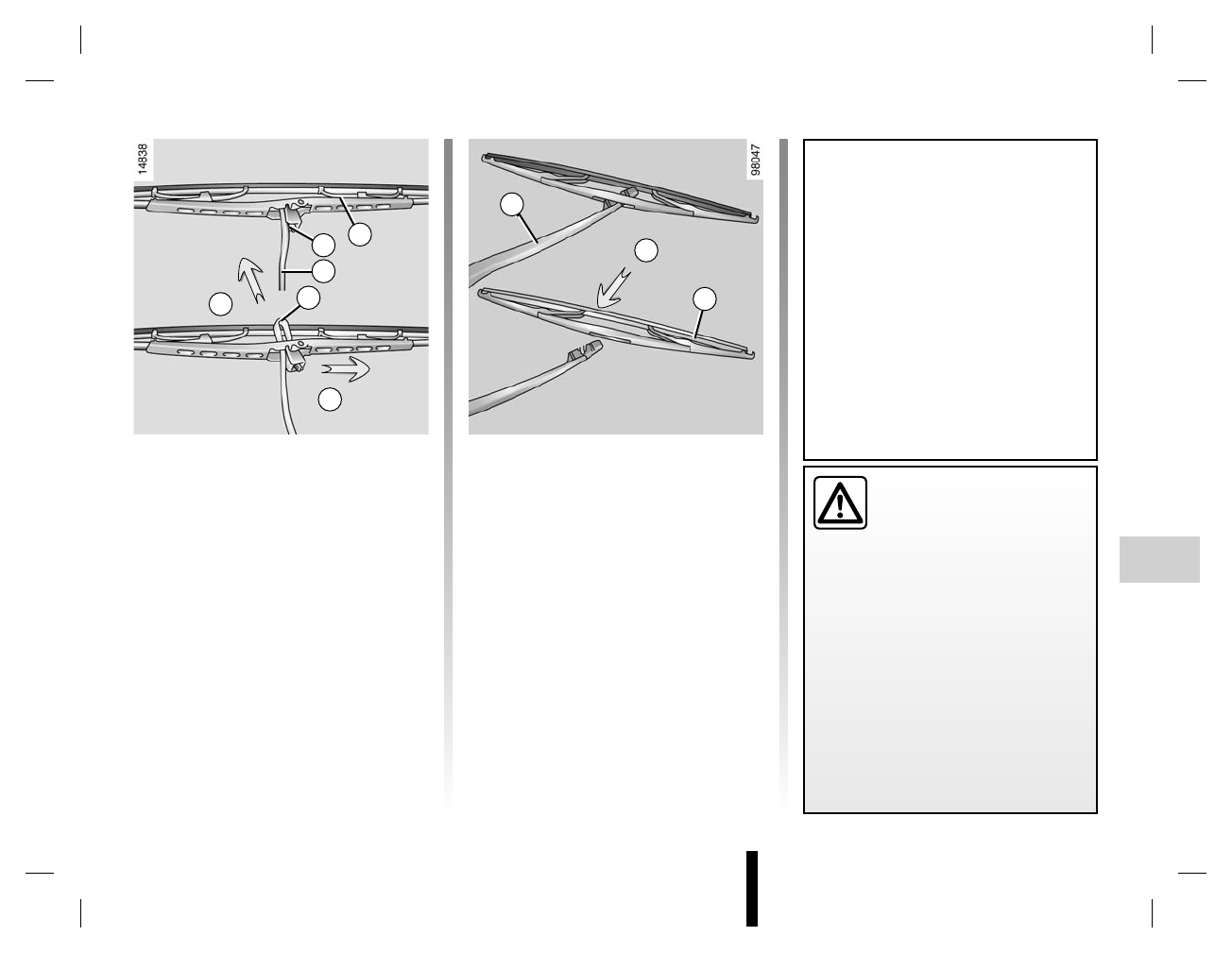 14838

98047