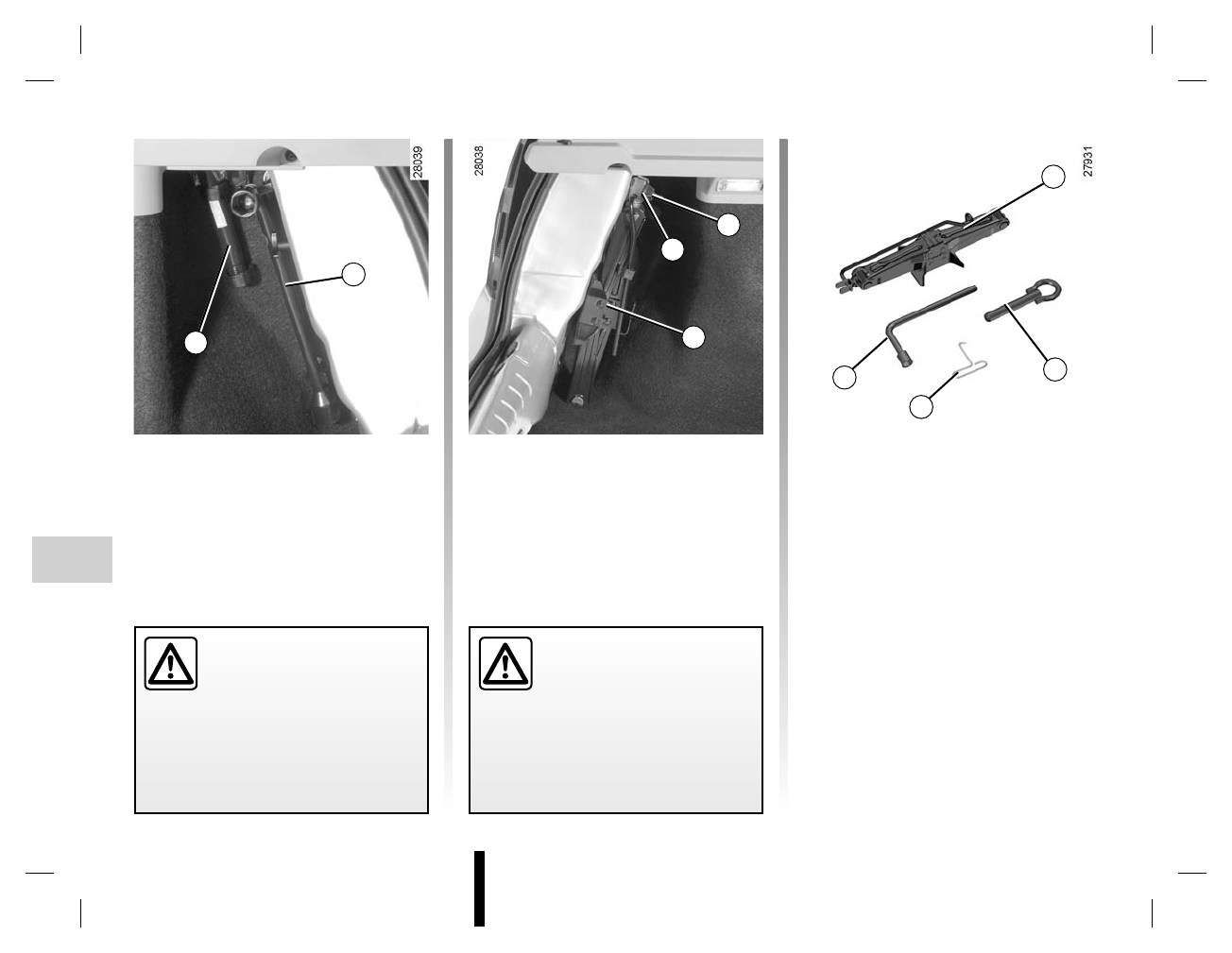 28039

28038

27931