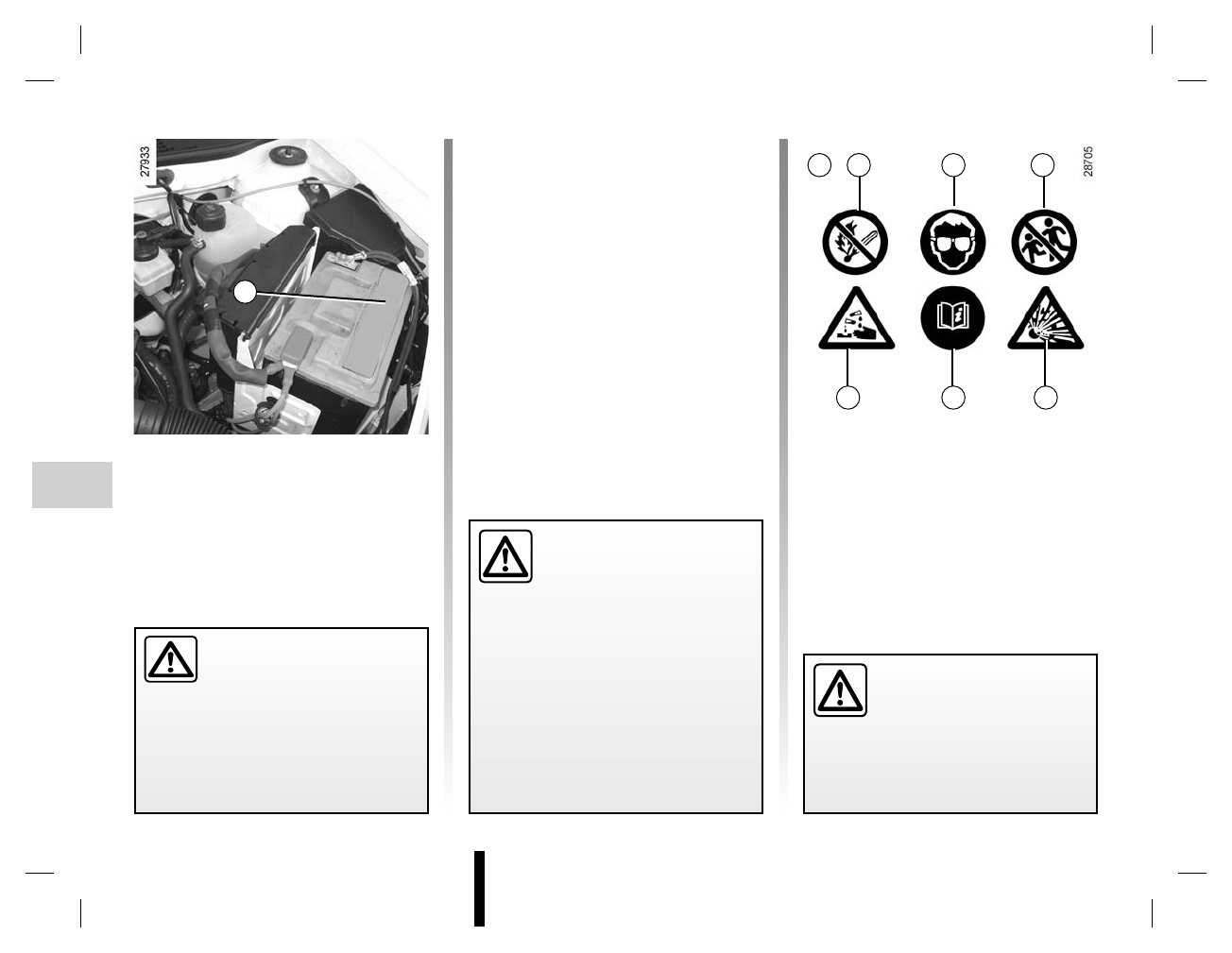 27933

28705