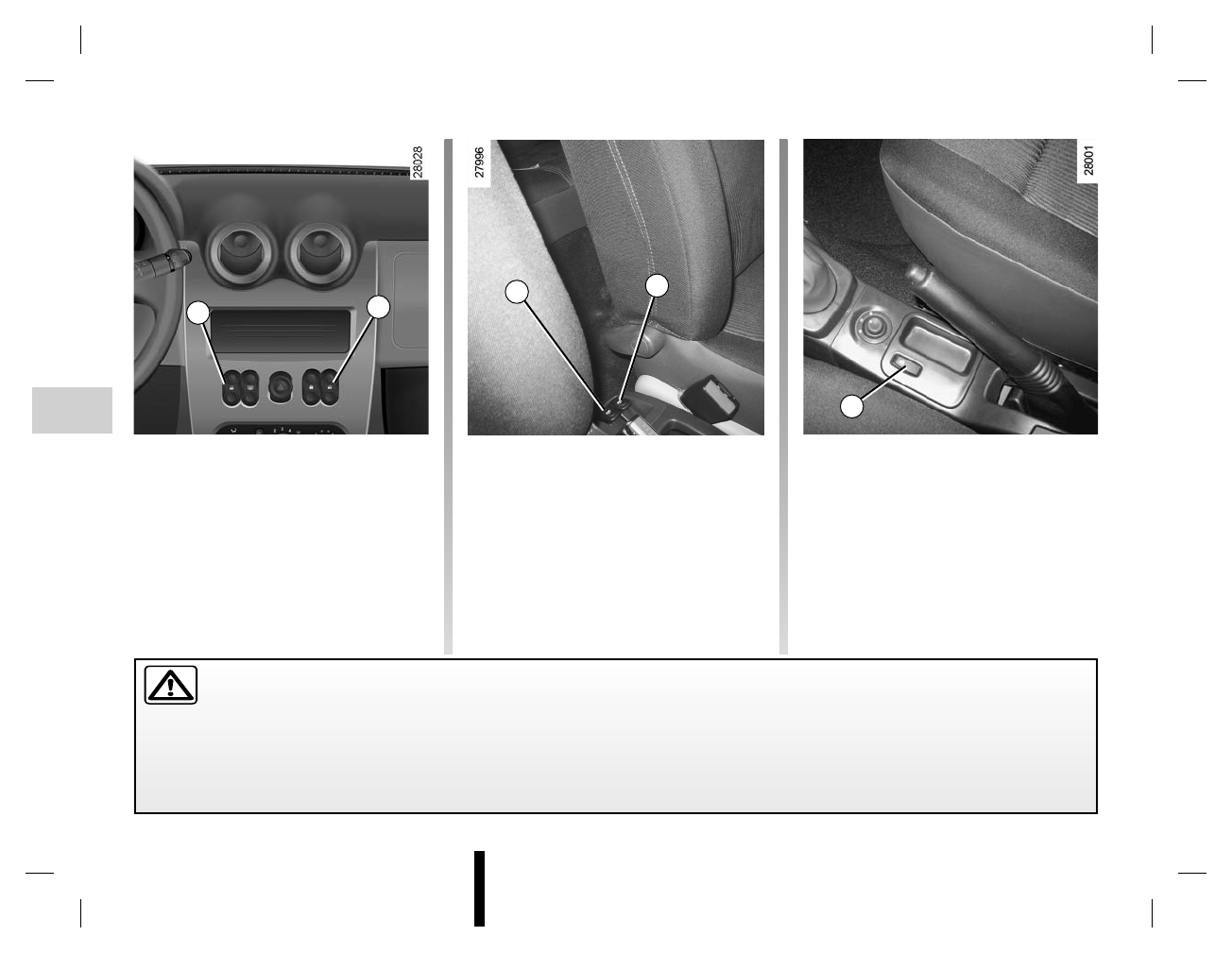 28028

27996

28001