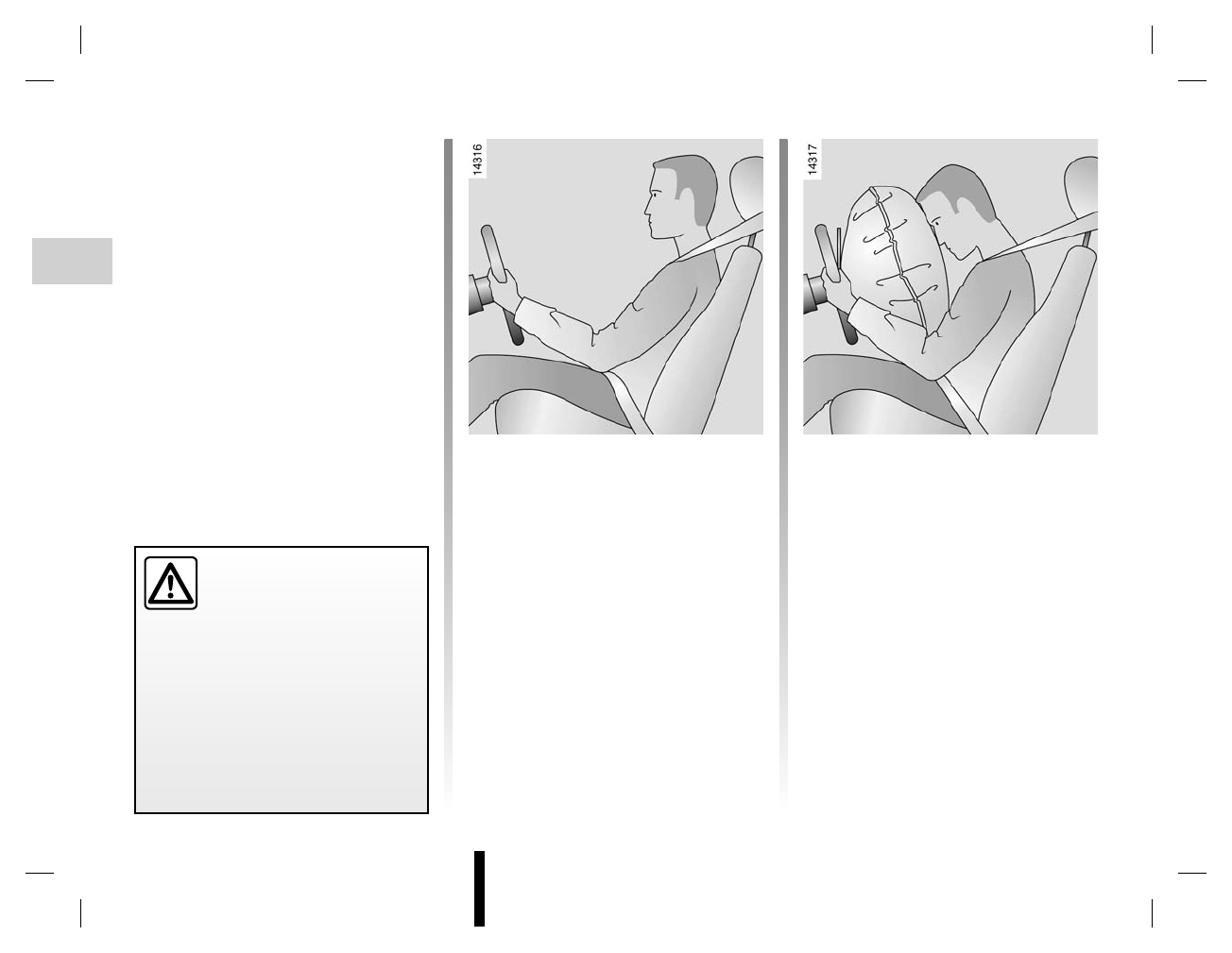 14316

14317