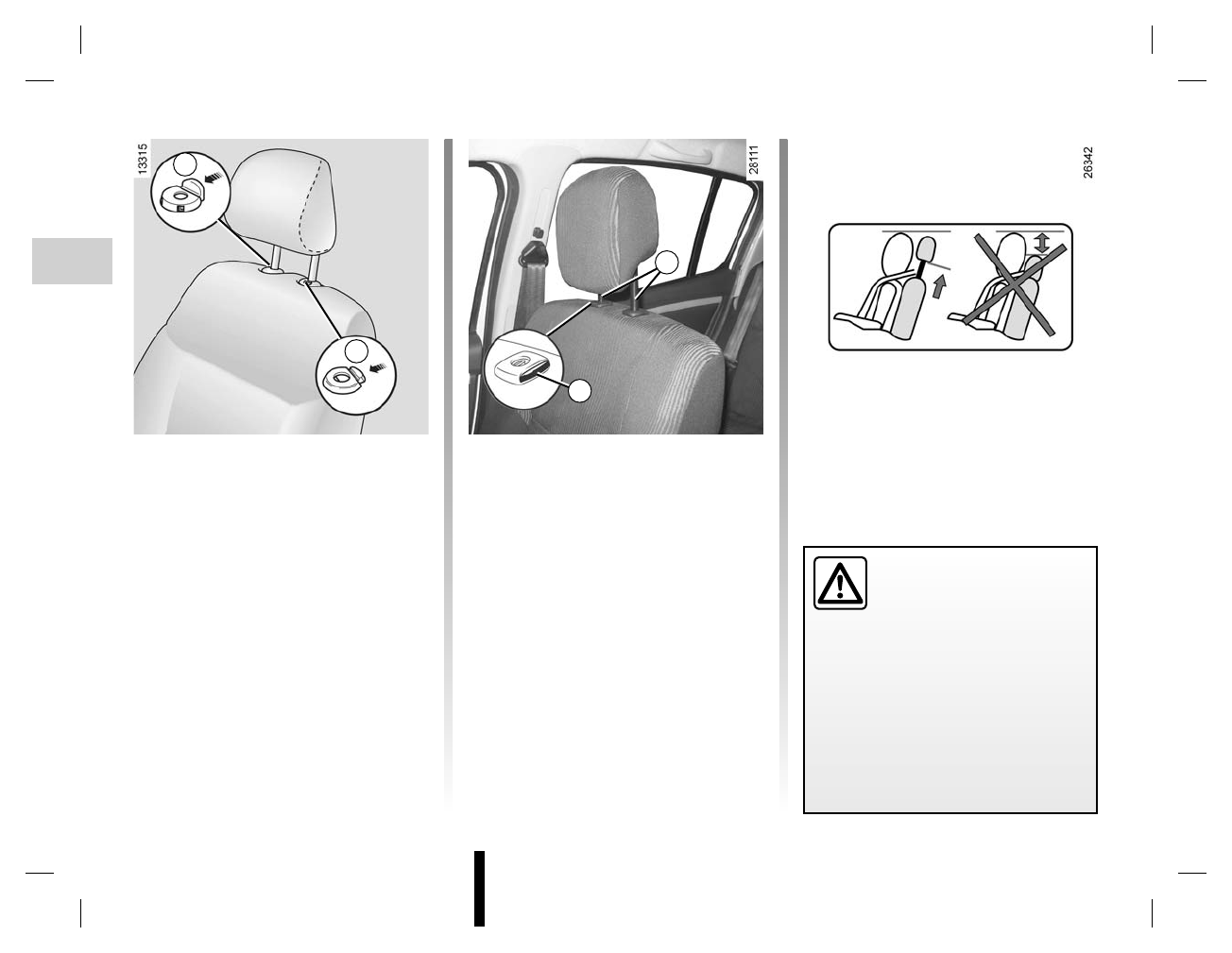 13315

28111

26342