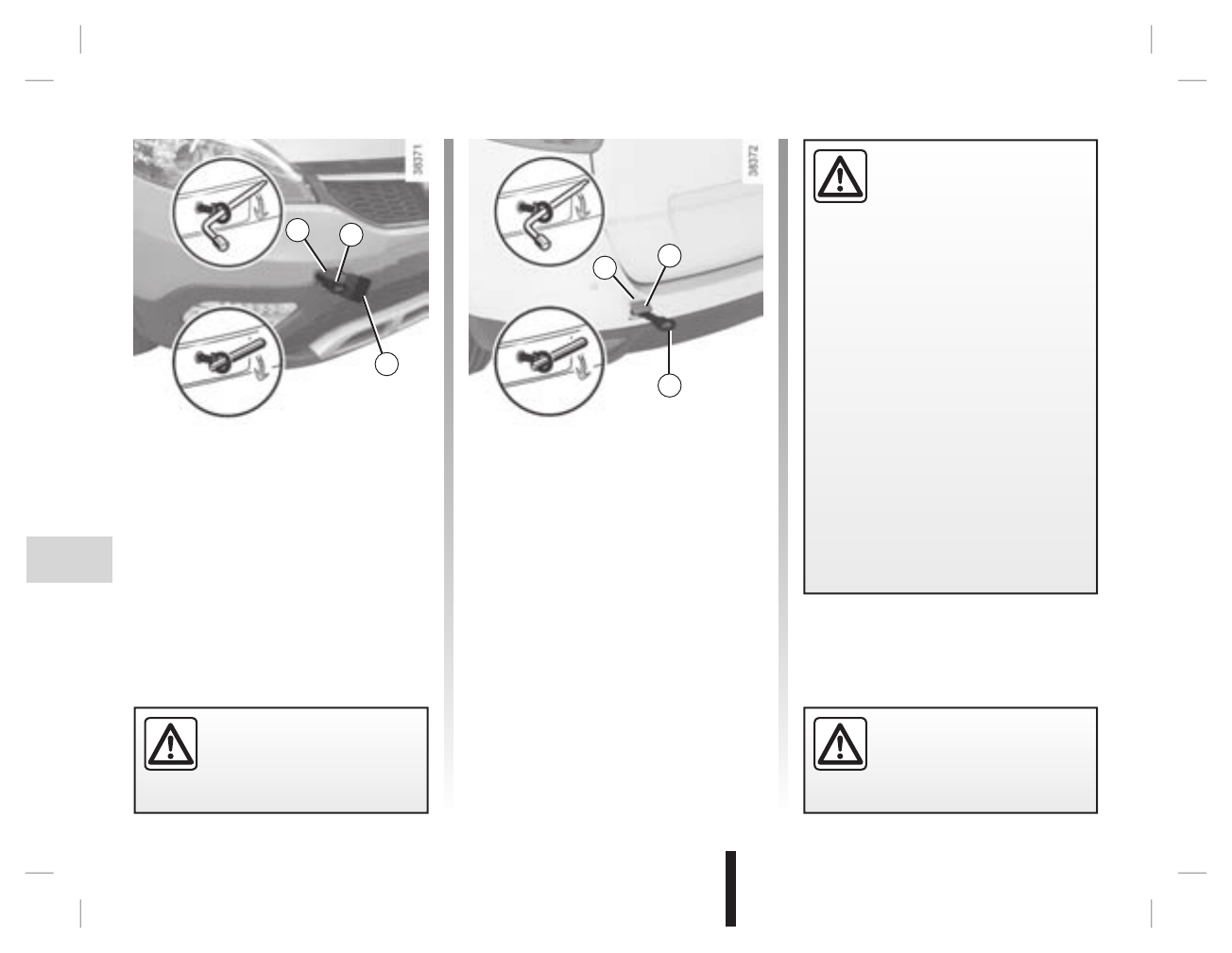 38371

38372