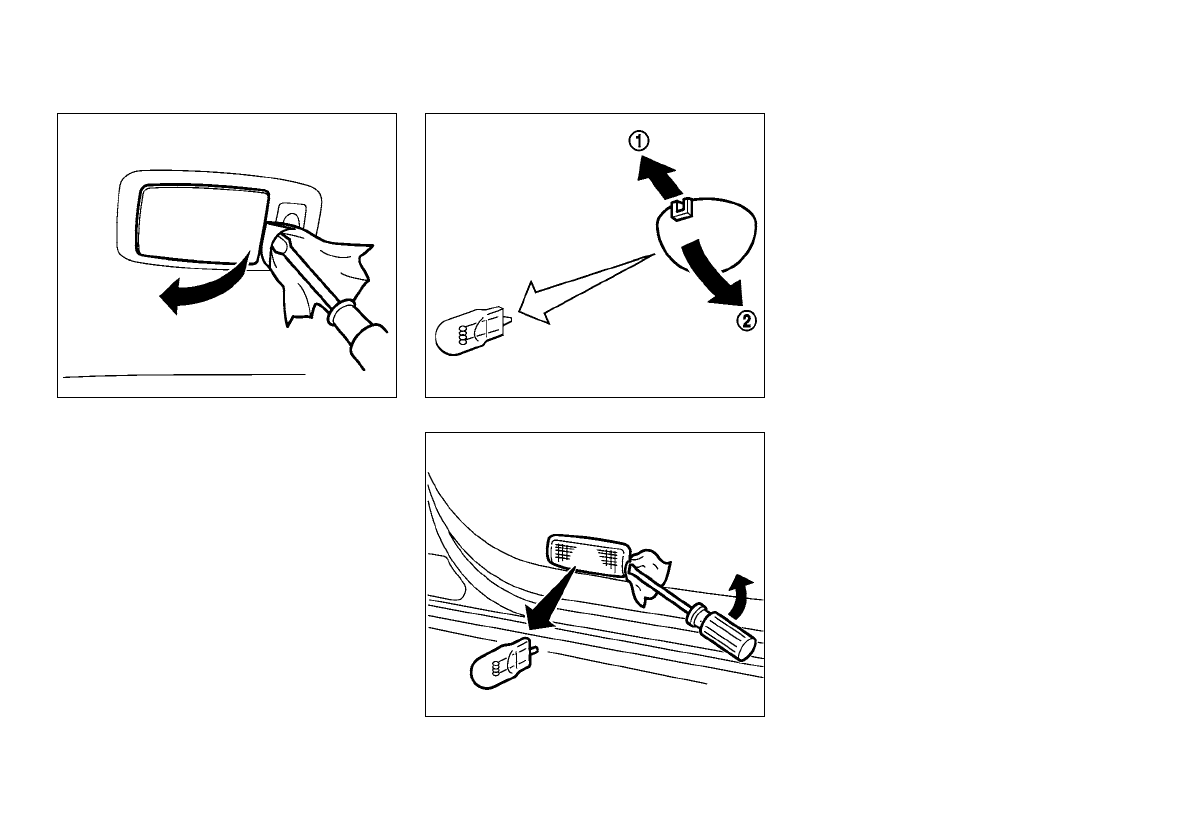 ①

②