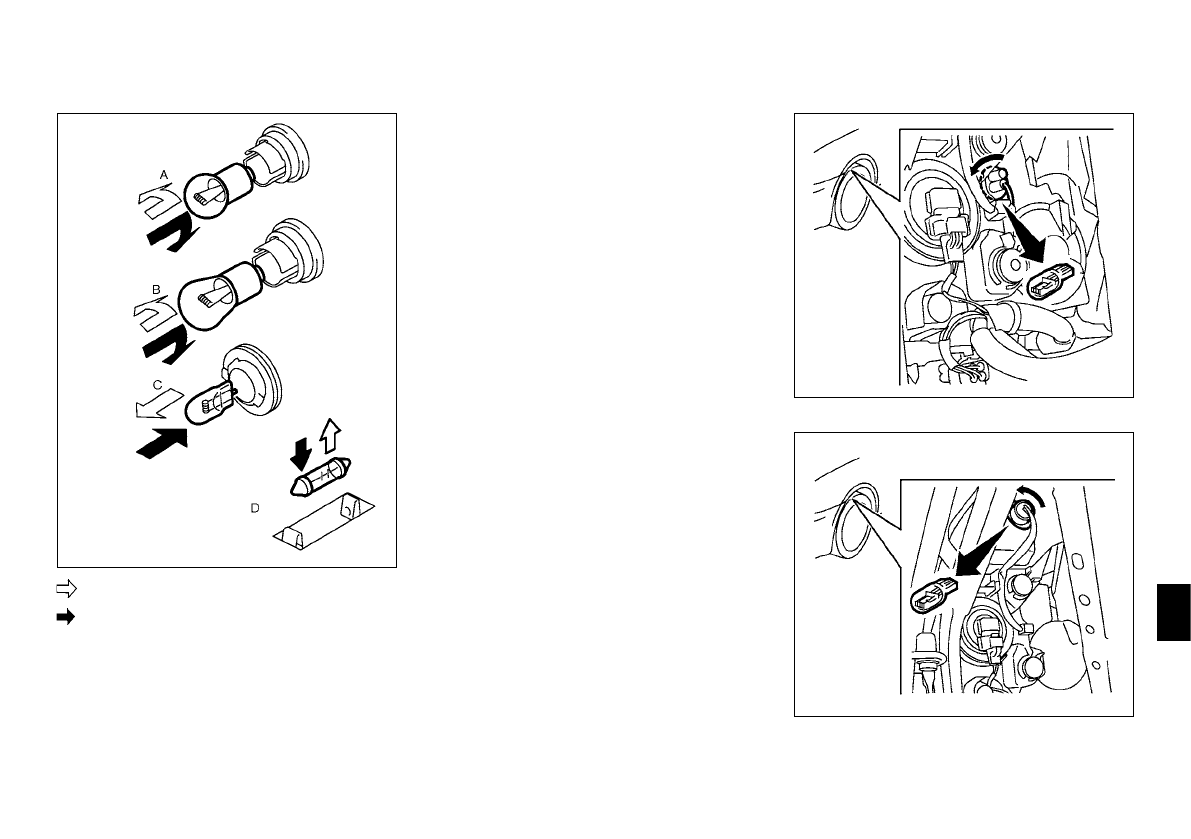 A

B

C

D