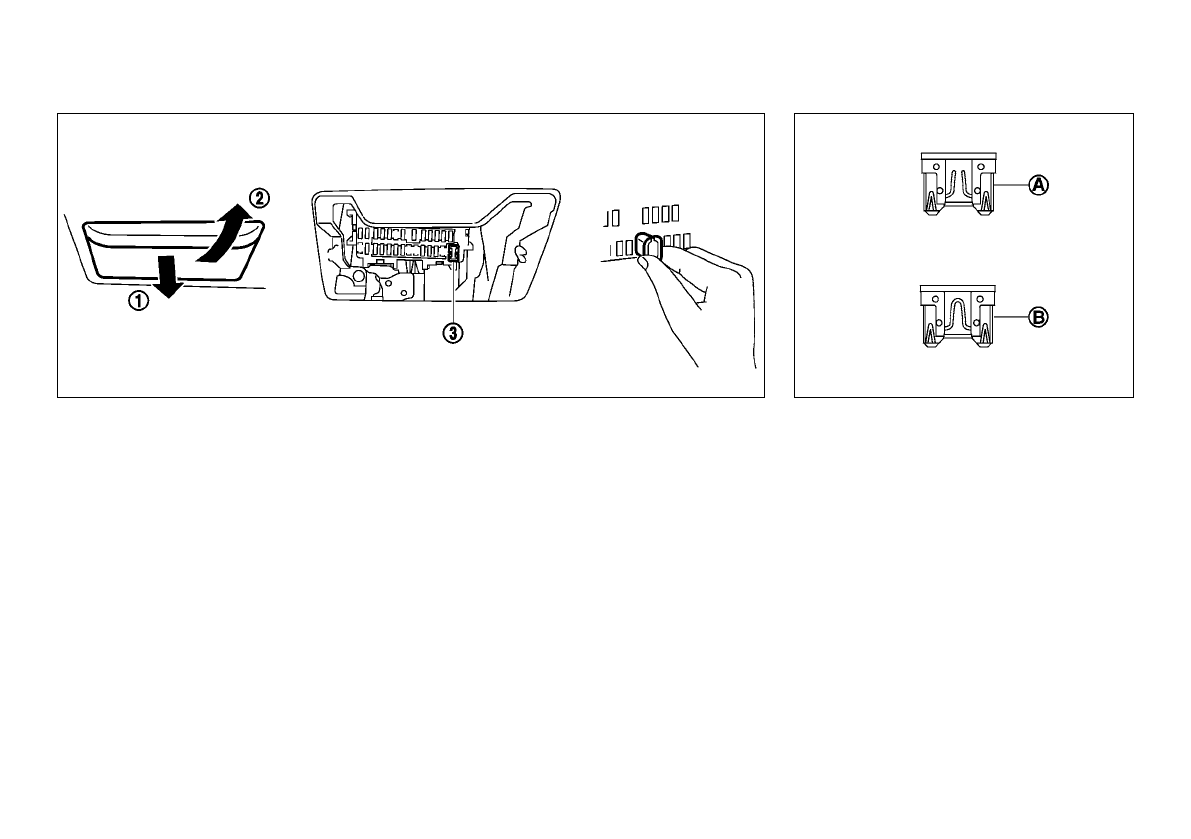 ②
①
③
Ⓐ
Ⓑ