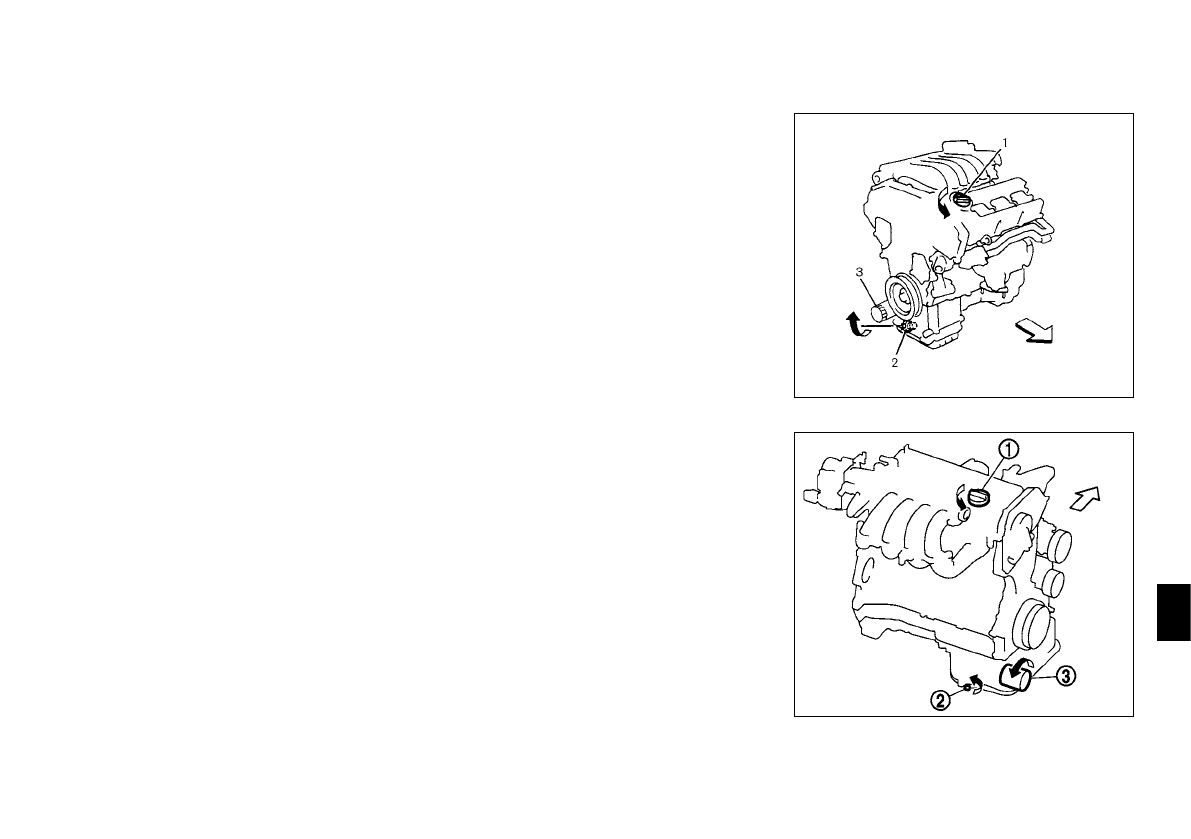 1
3
2

1
2
3