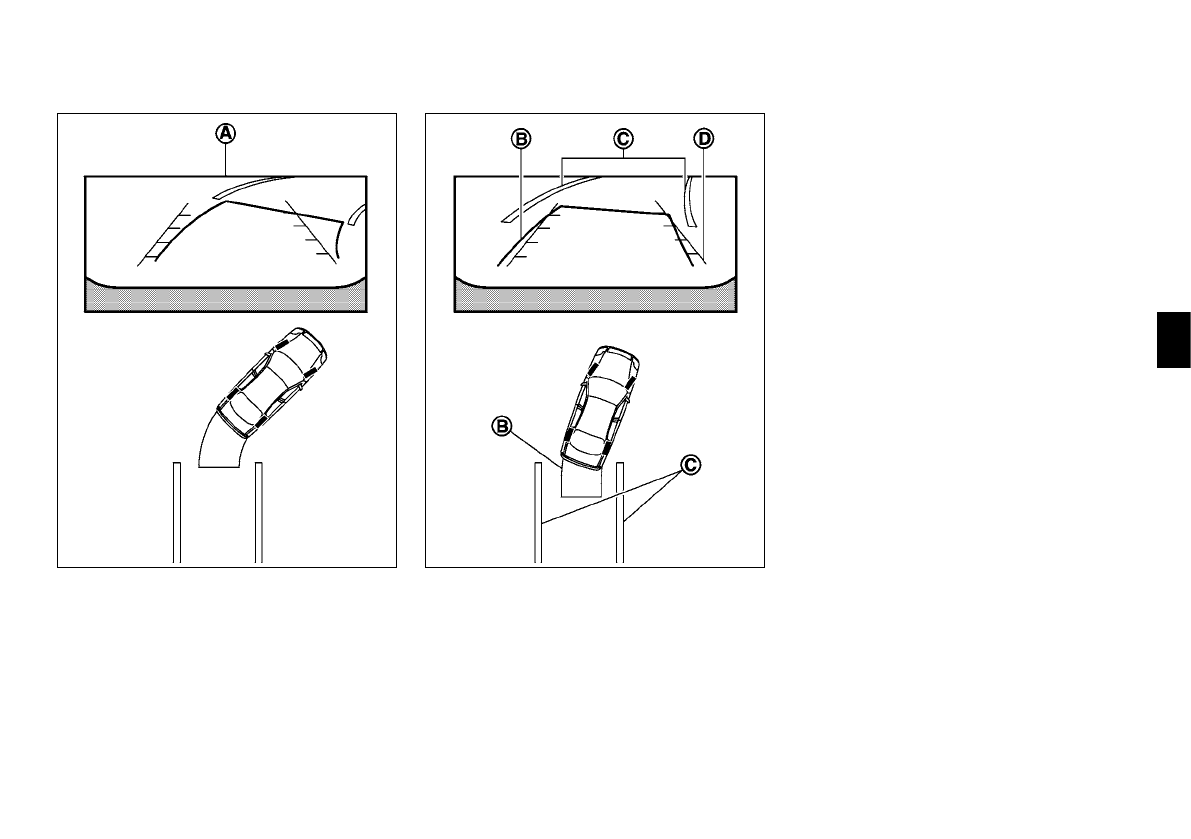 A

B C D

B C