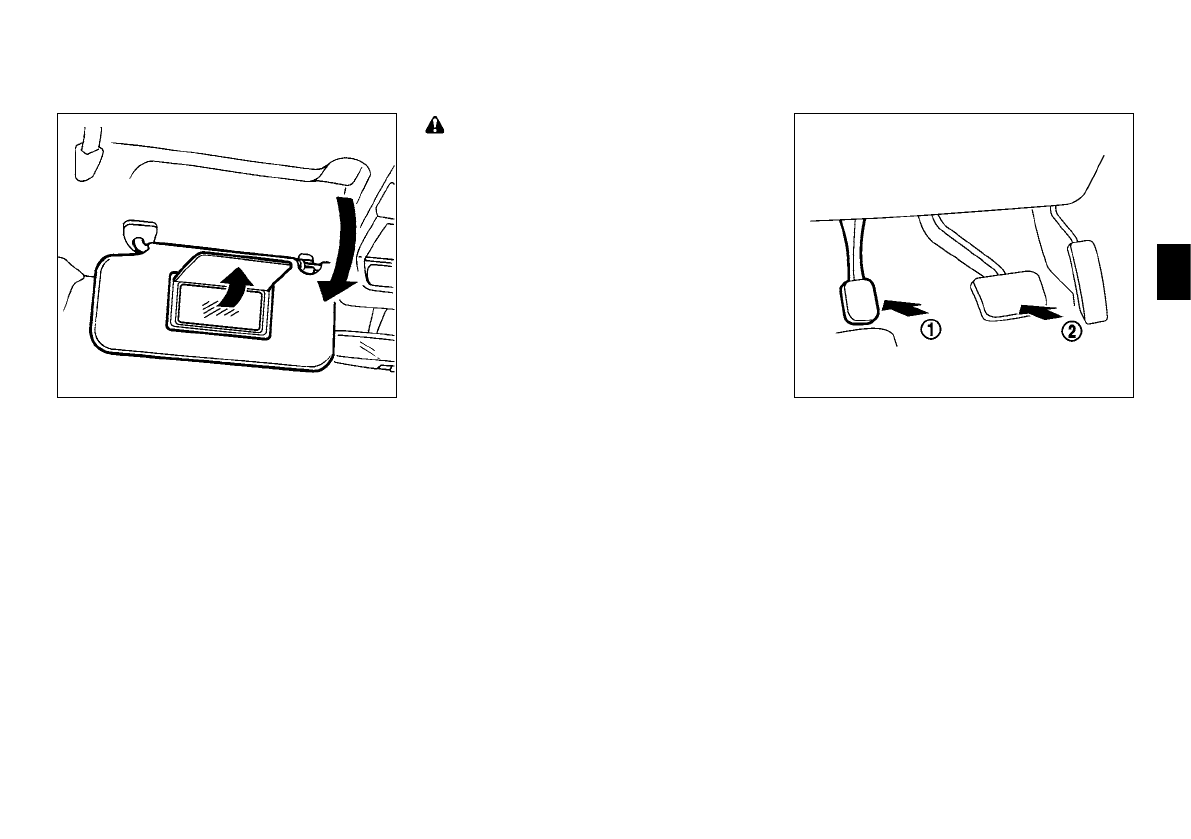 ①
②