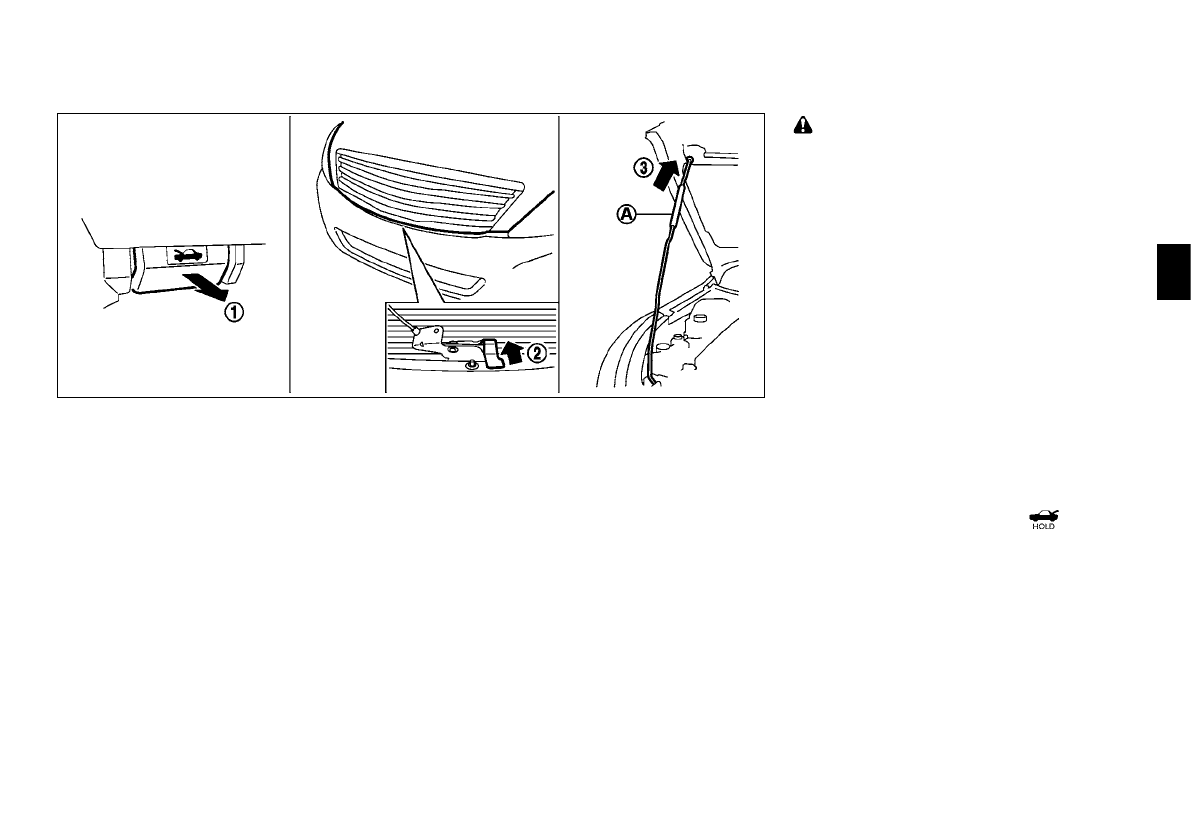 ①

②

③

Ⓐ

HOLD