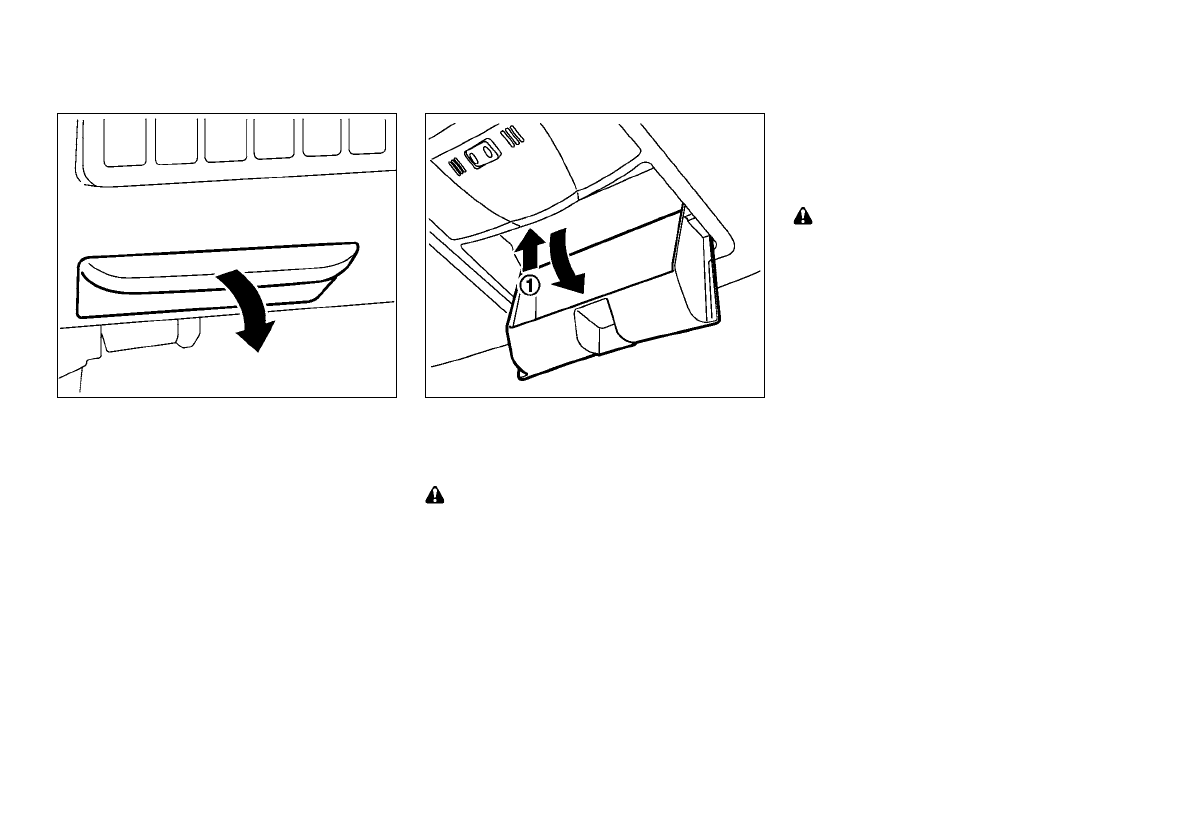 ①