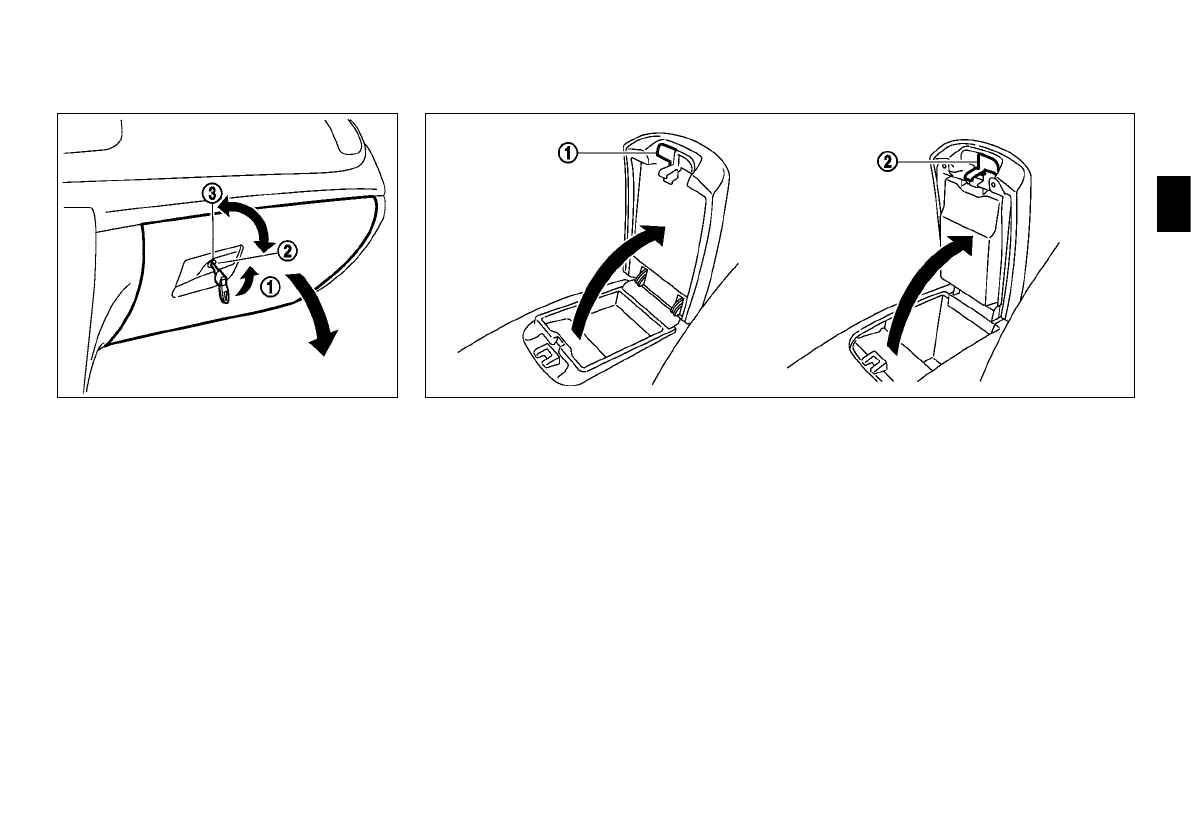 ③
②
①

①

②