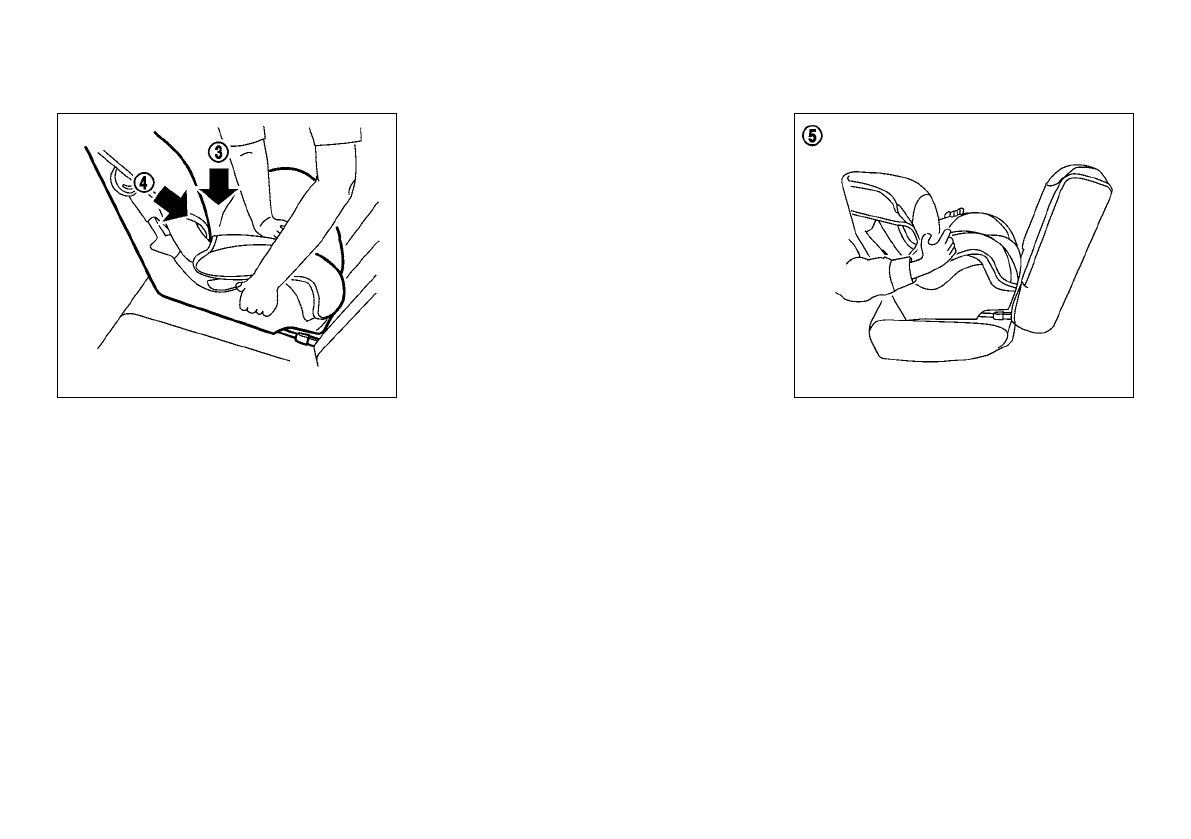 ③
④

⑤