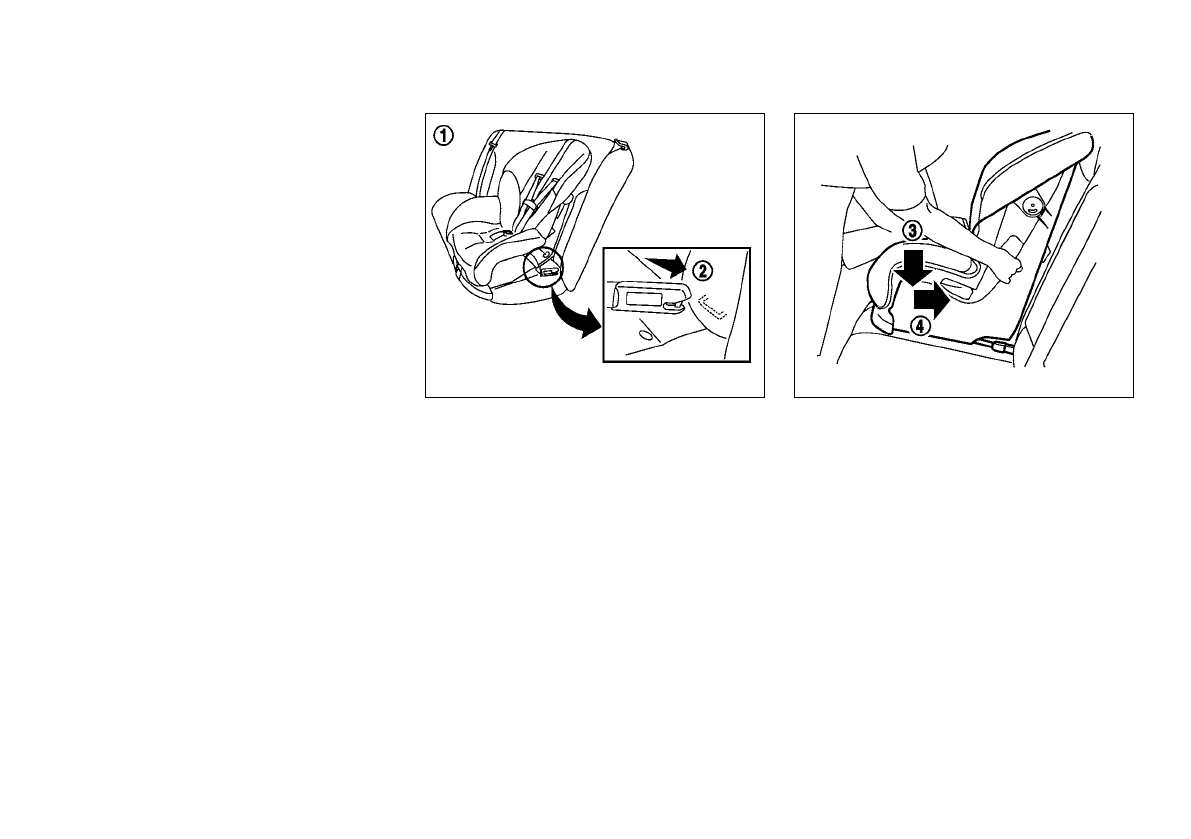 ①

②

③

④