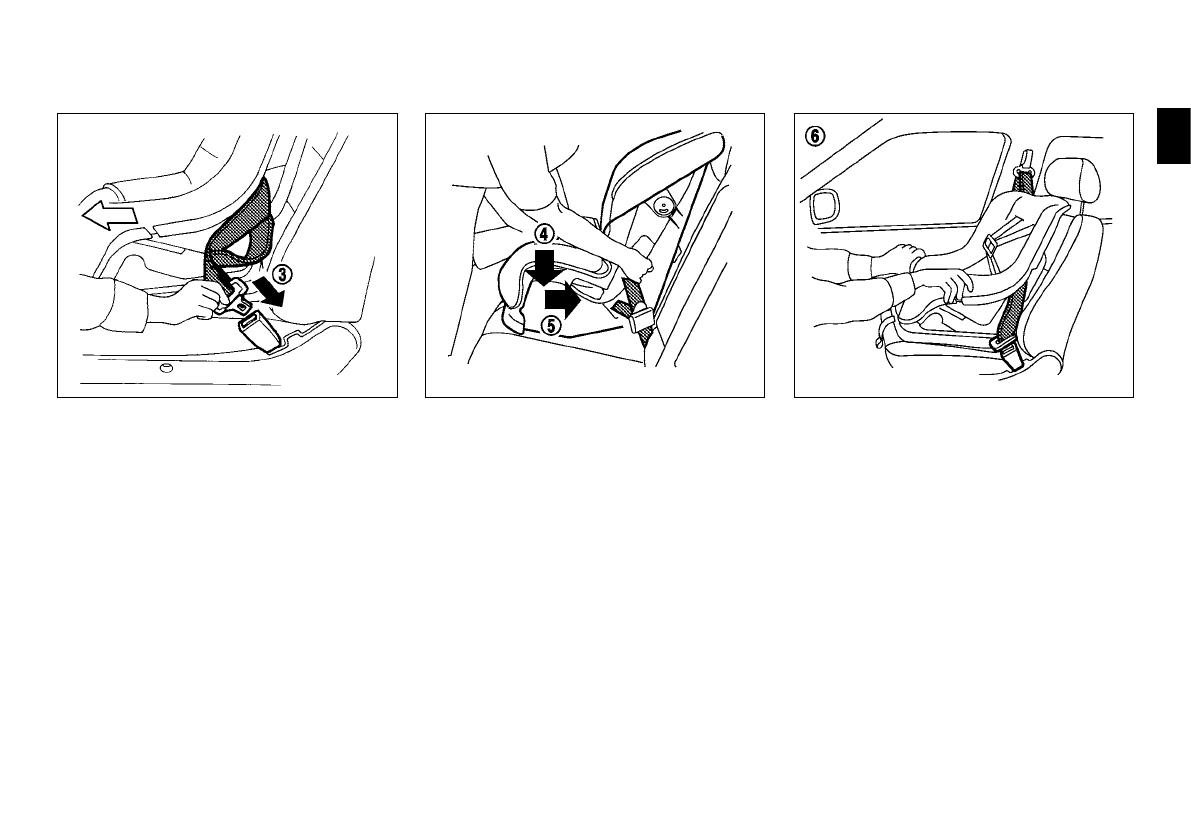 ③

④

⑤

⑥