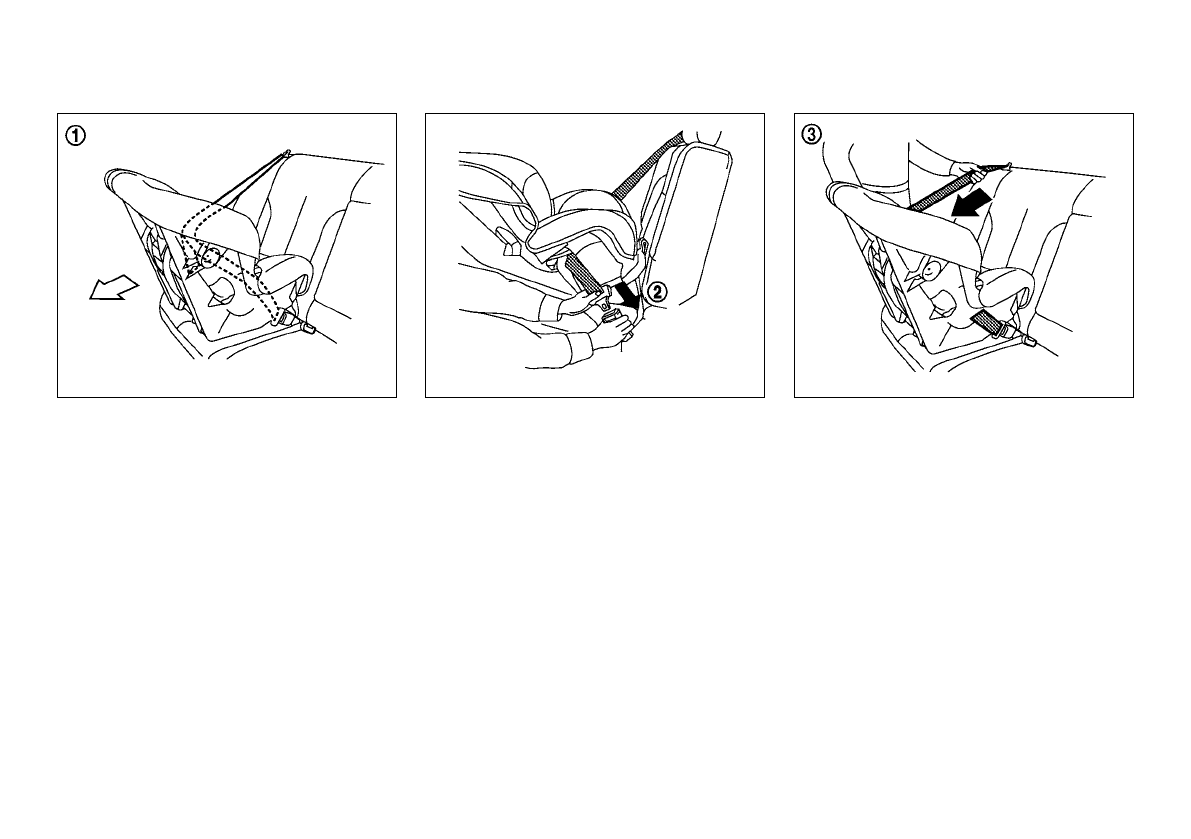 ①

②

③