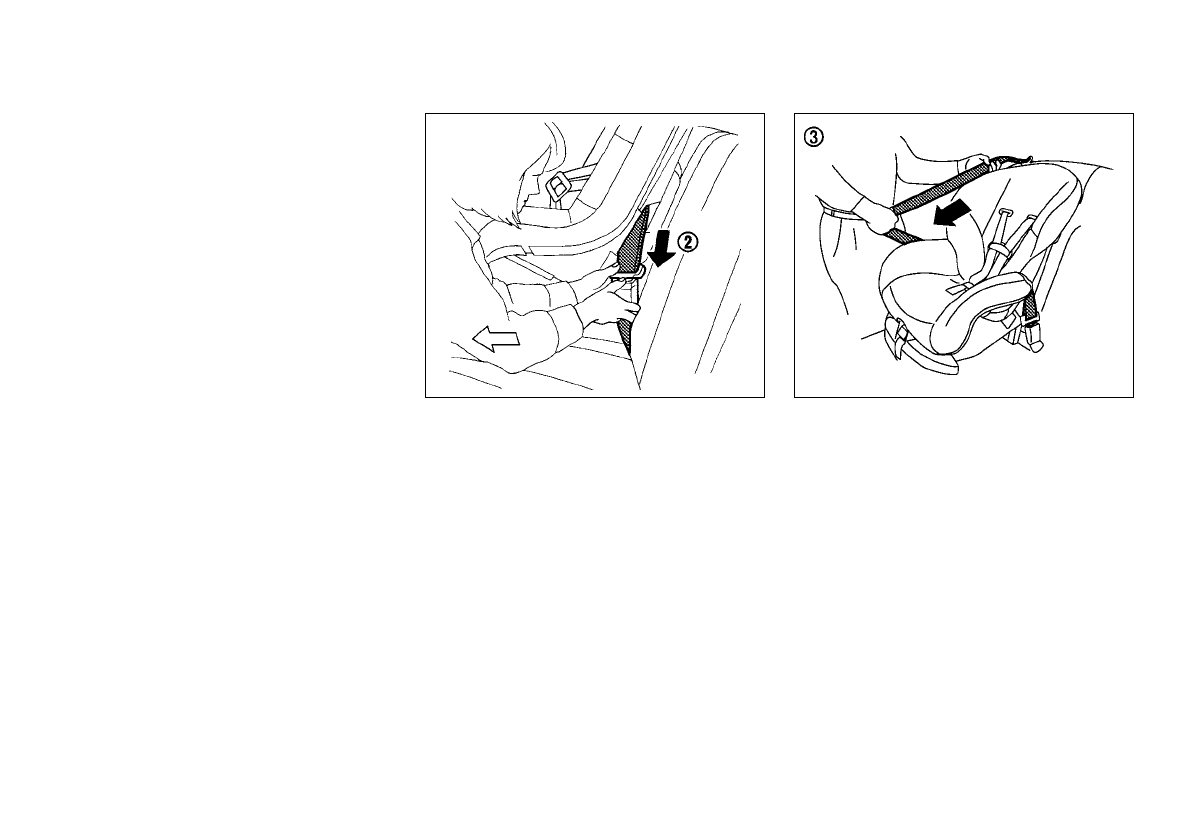 ②

③