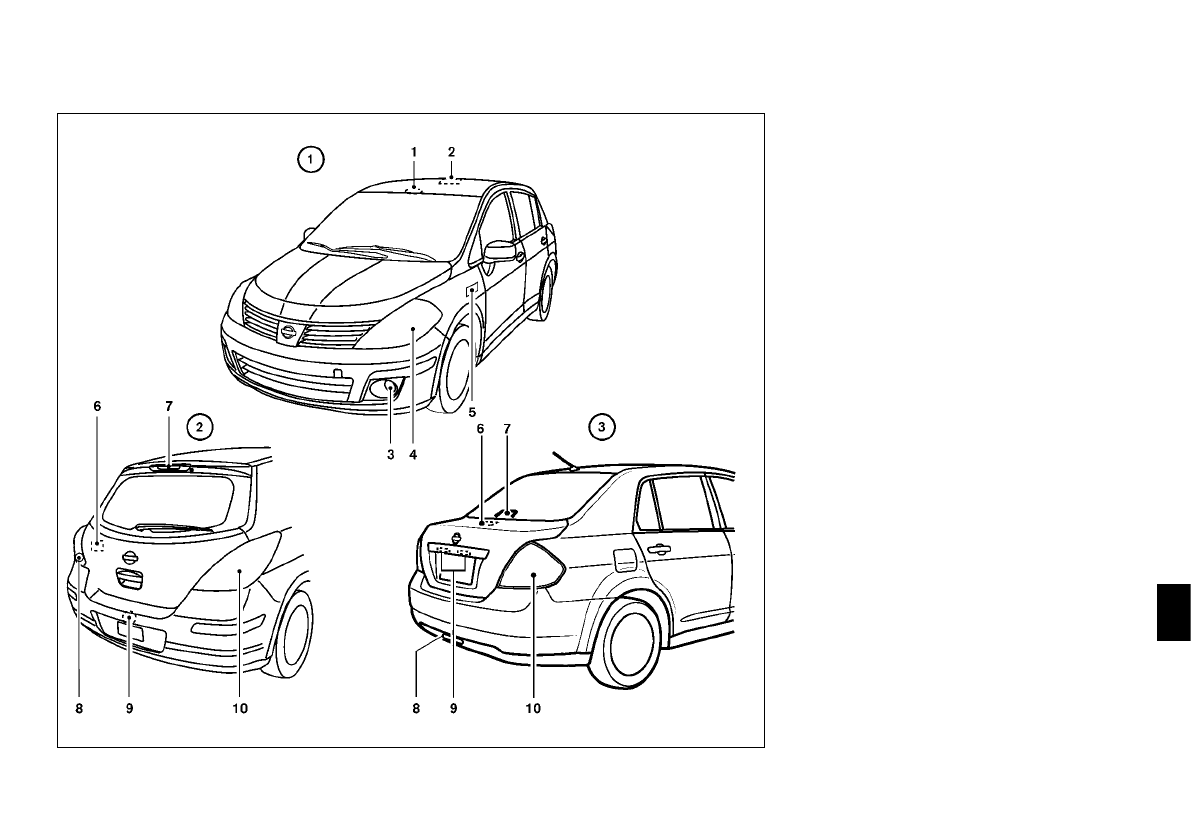 1

1 2

3 4 5

2

6 7

8 9 10

3

6 7

8 9 10