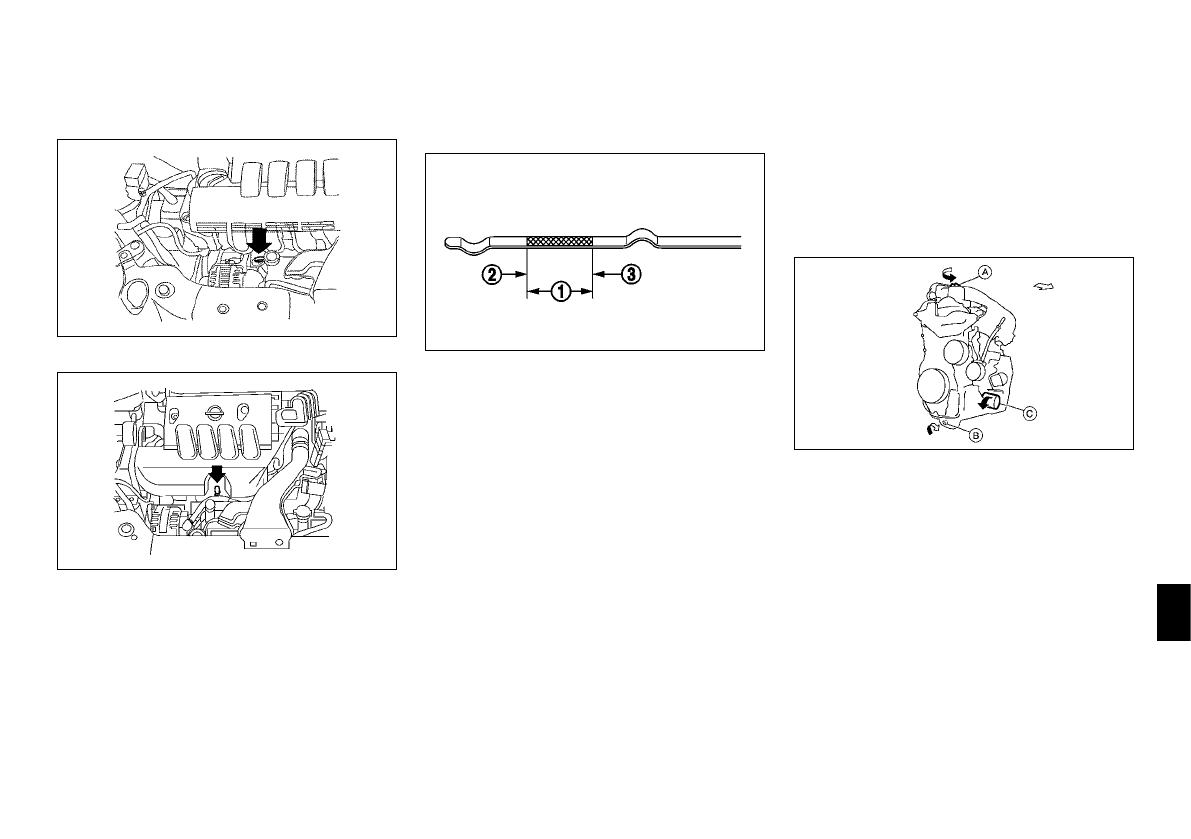 2
1
3

A
C
B