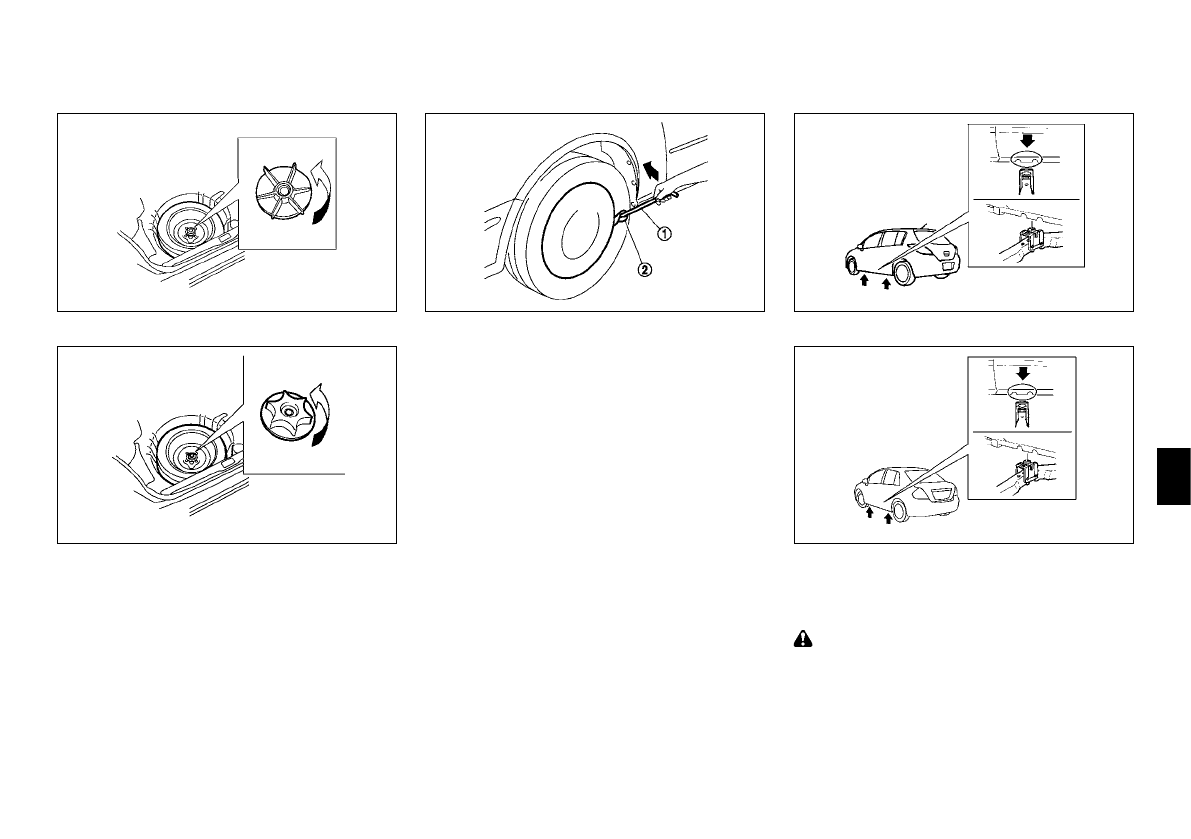 ①
②