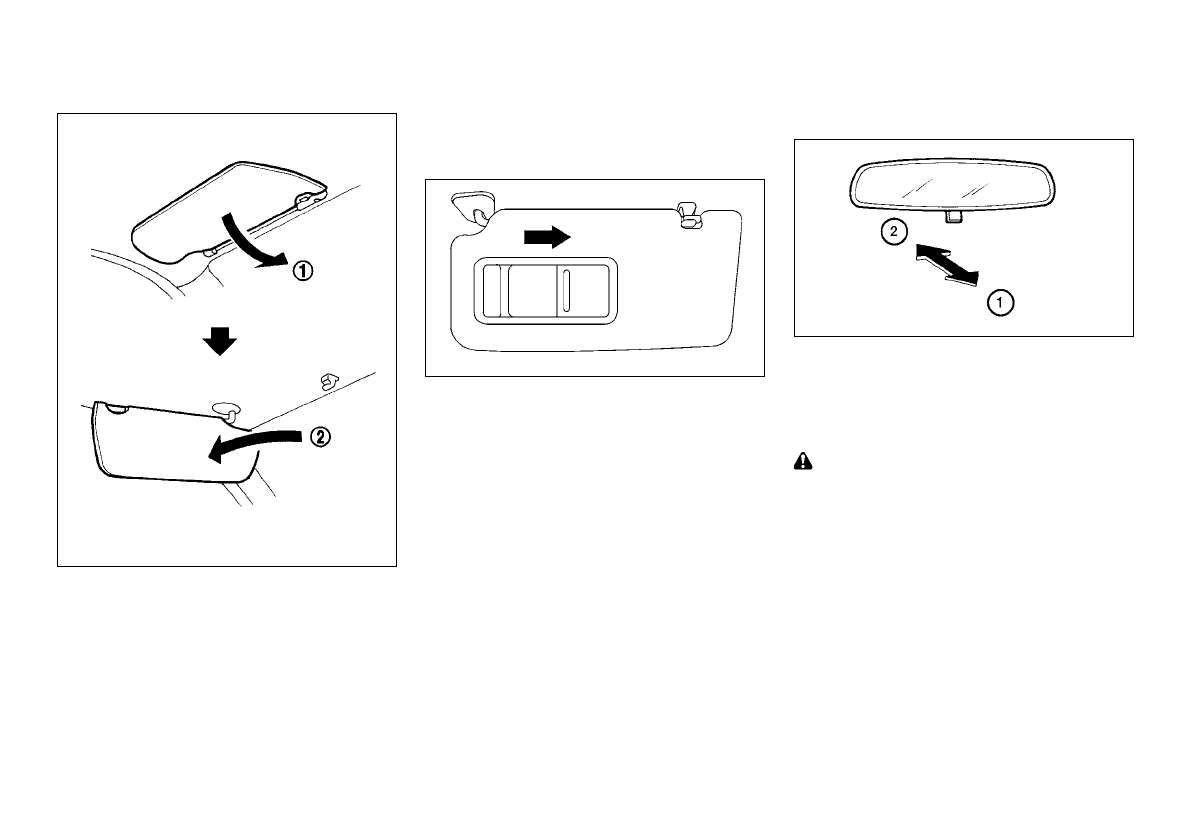 ①

②

②

①