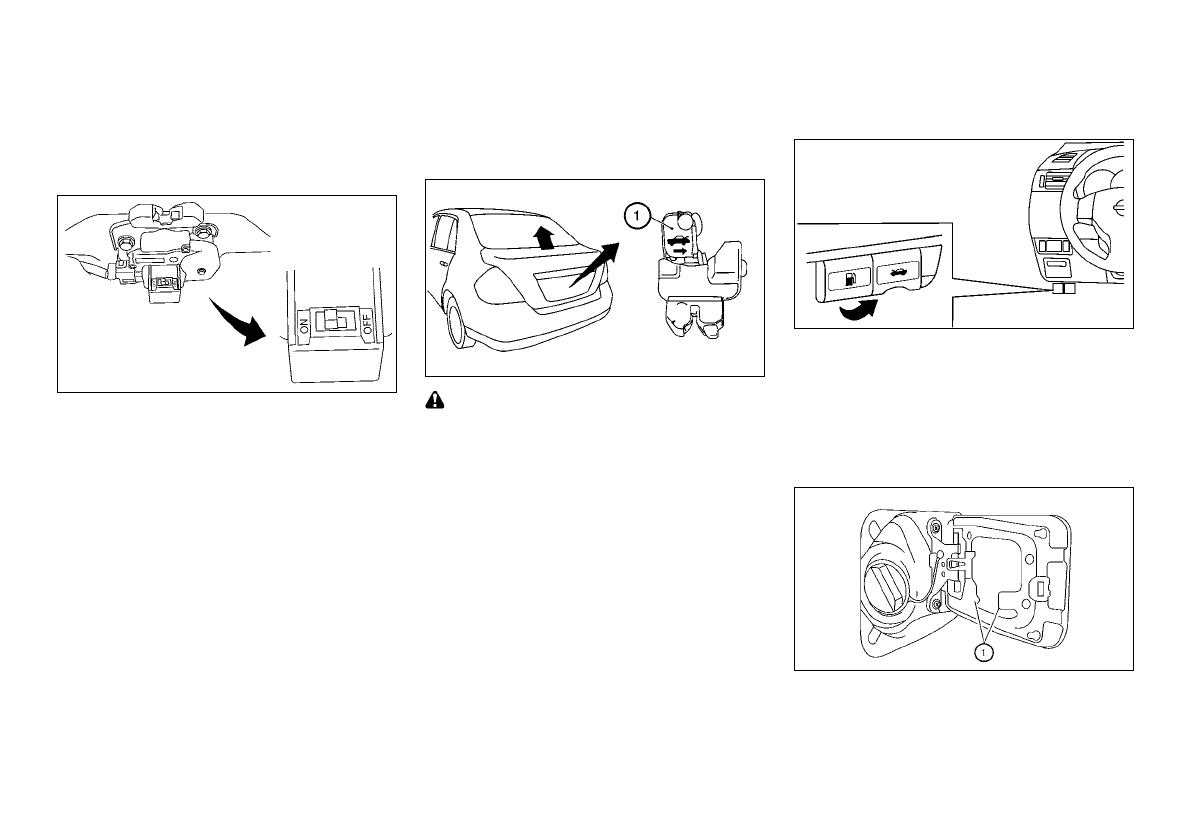 ON
OFF

1

1