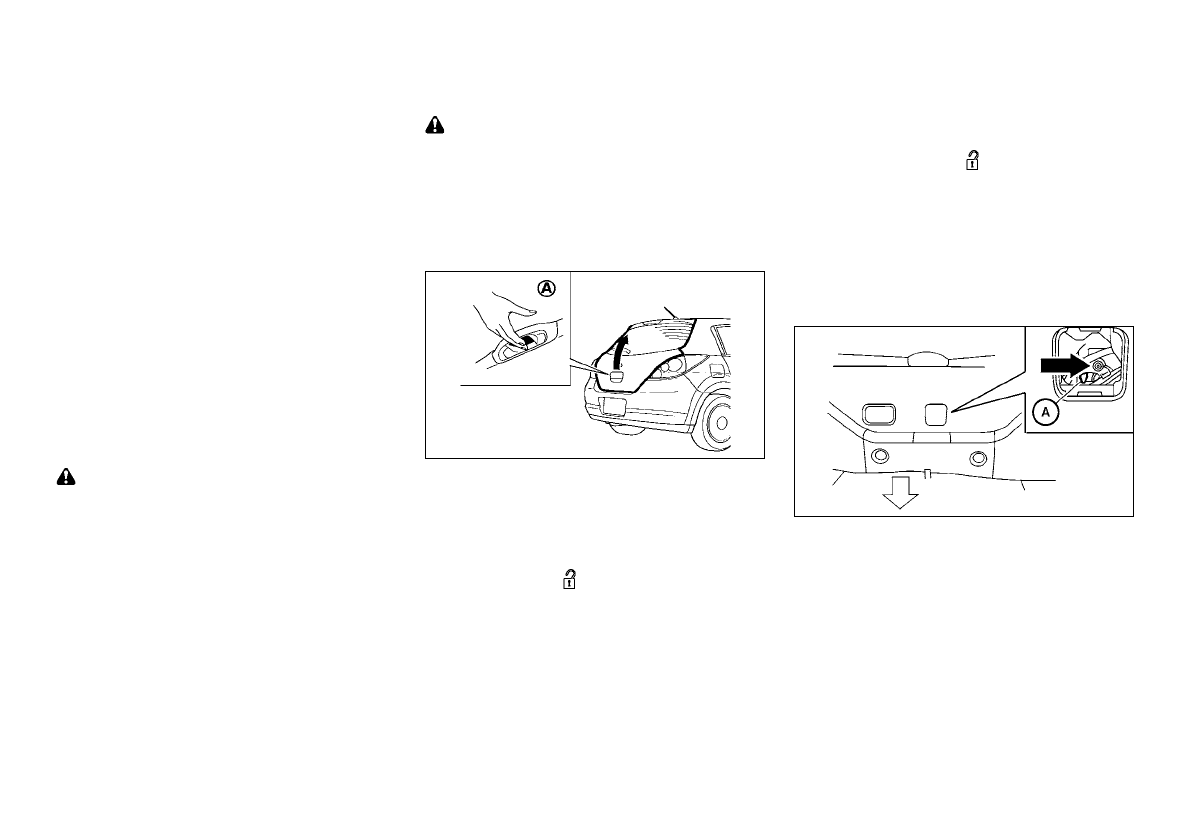 A

A