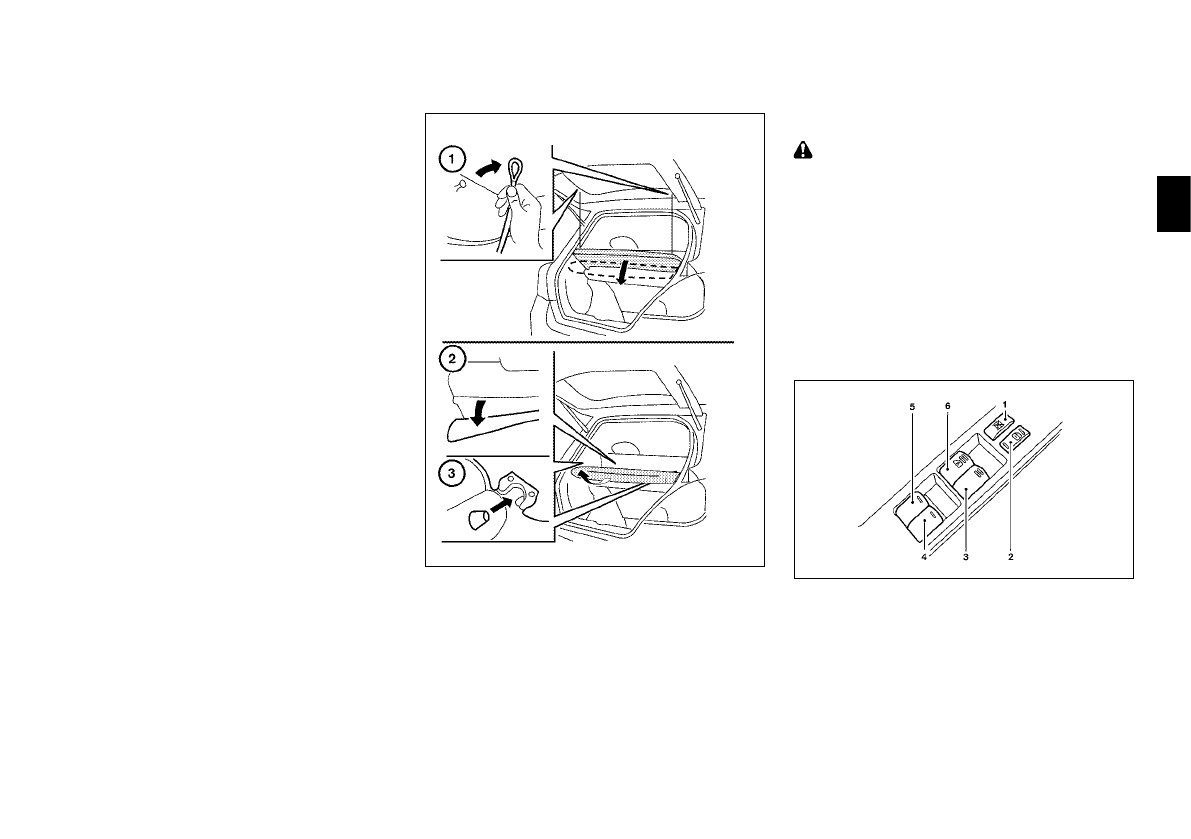 1

2

3

5
6
1
4
3
2