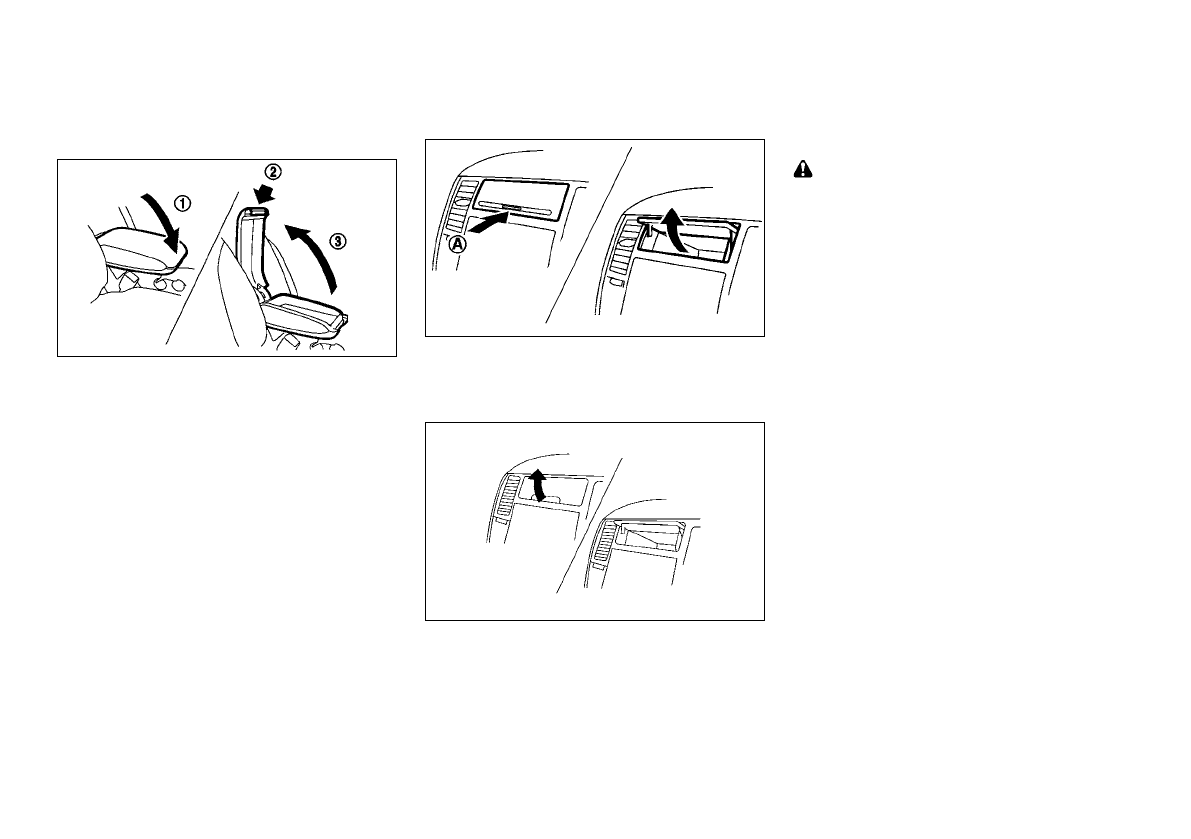 ①
②
③

Ⓐ