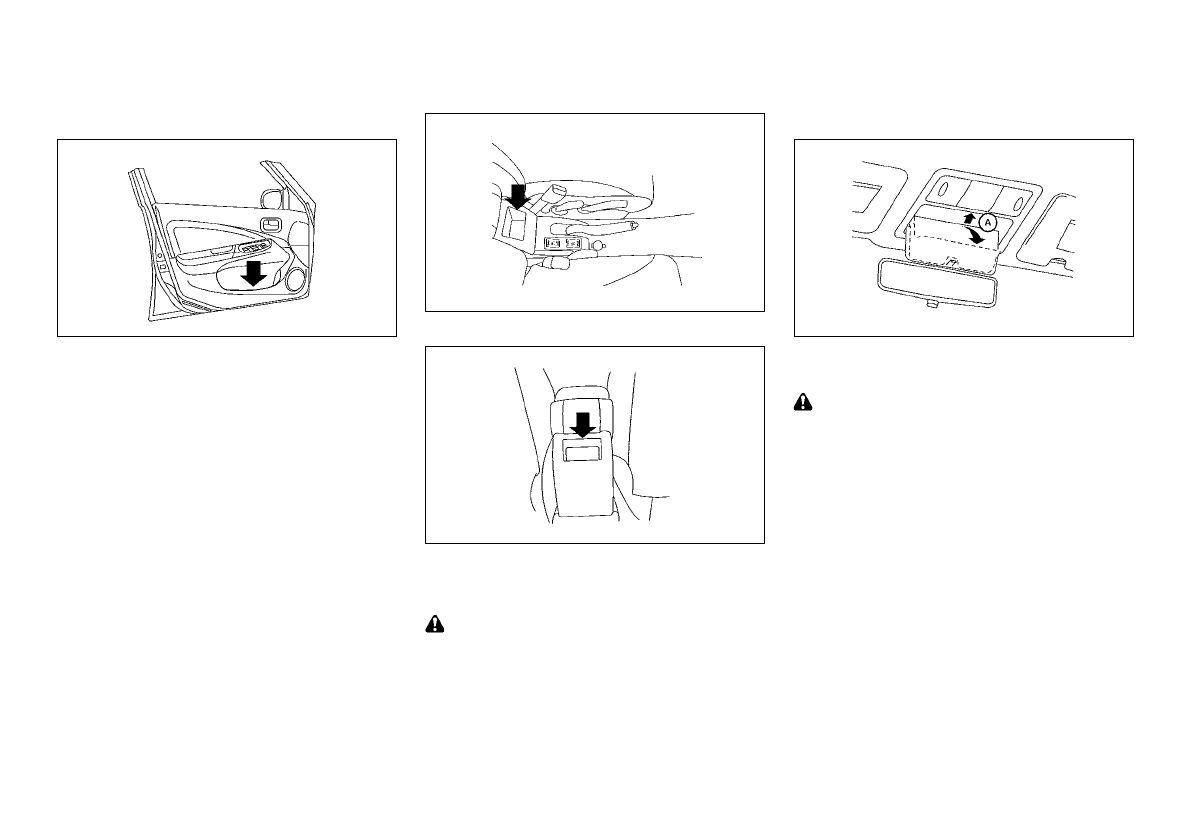 A