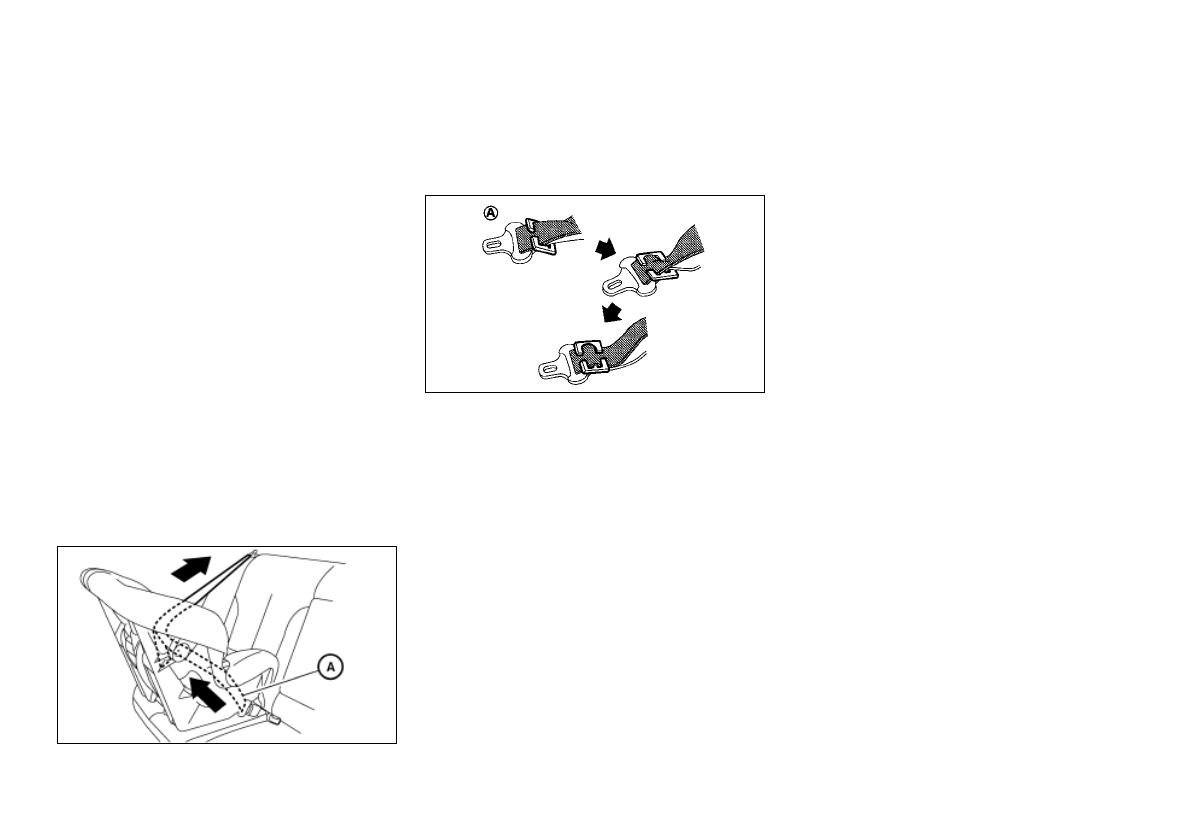 A

A