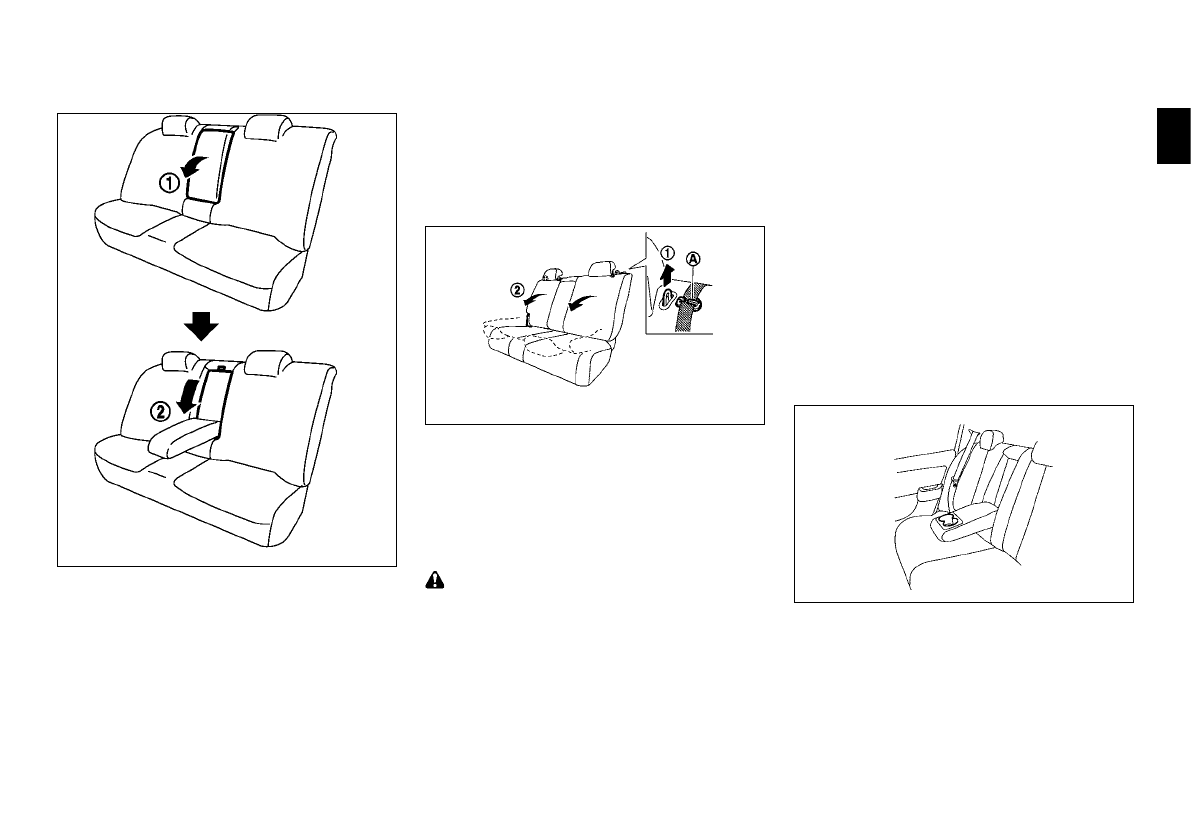 ①

②

②

①

Ⓐ