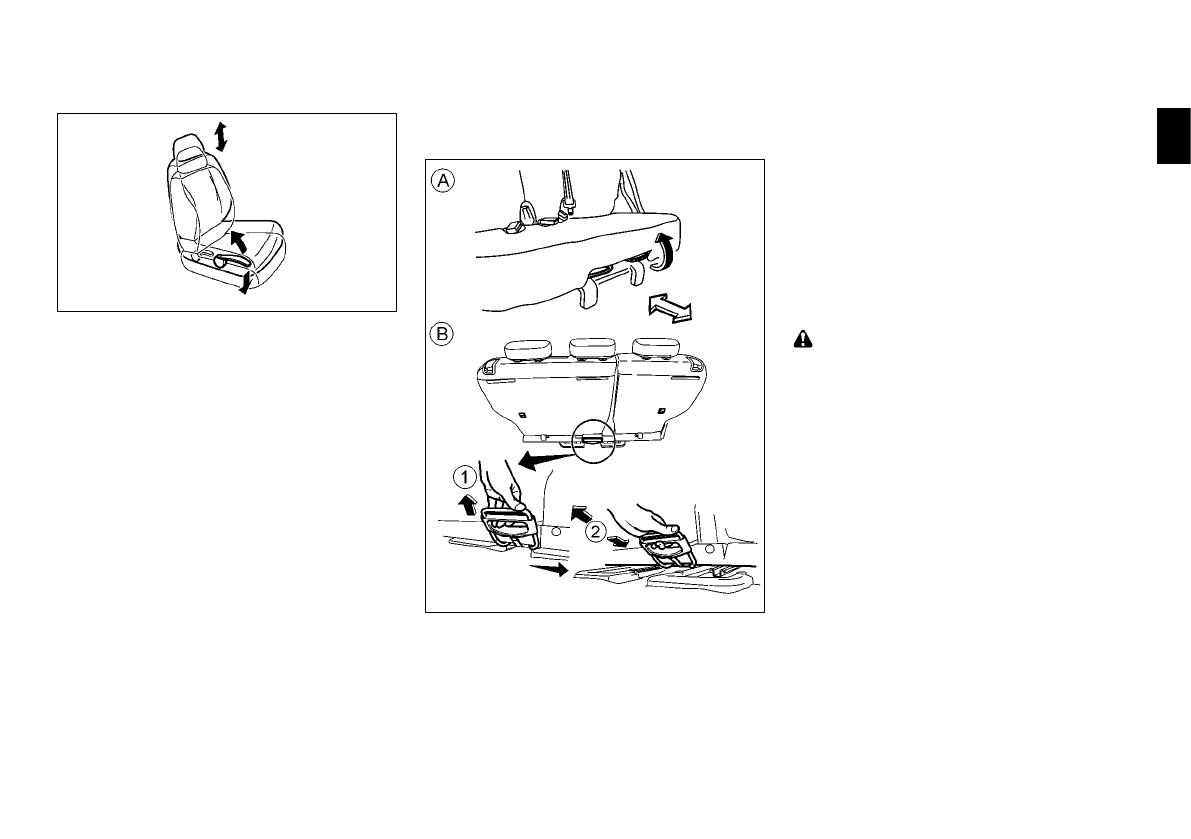 A

B

1

2