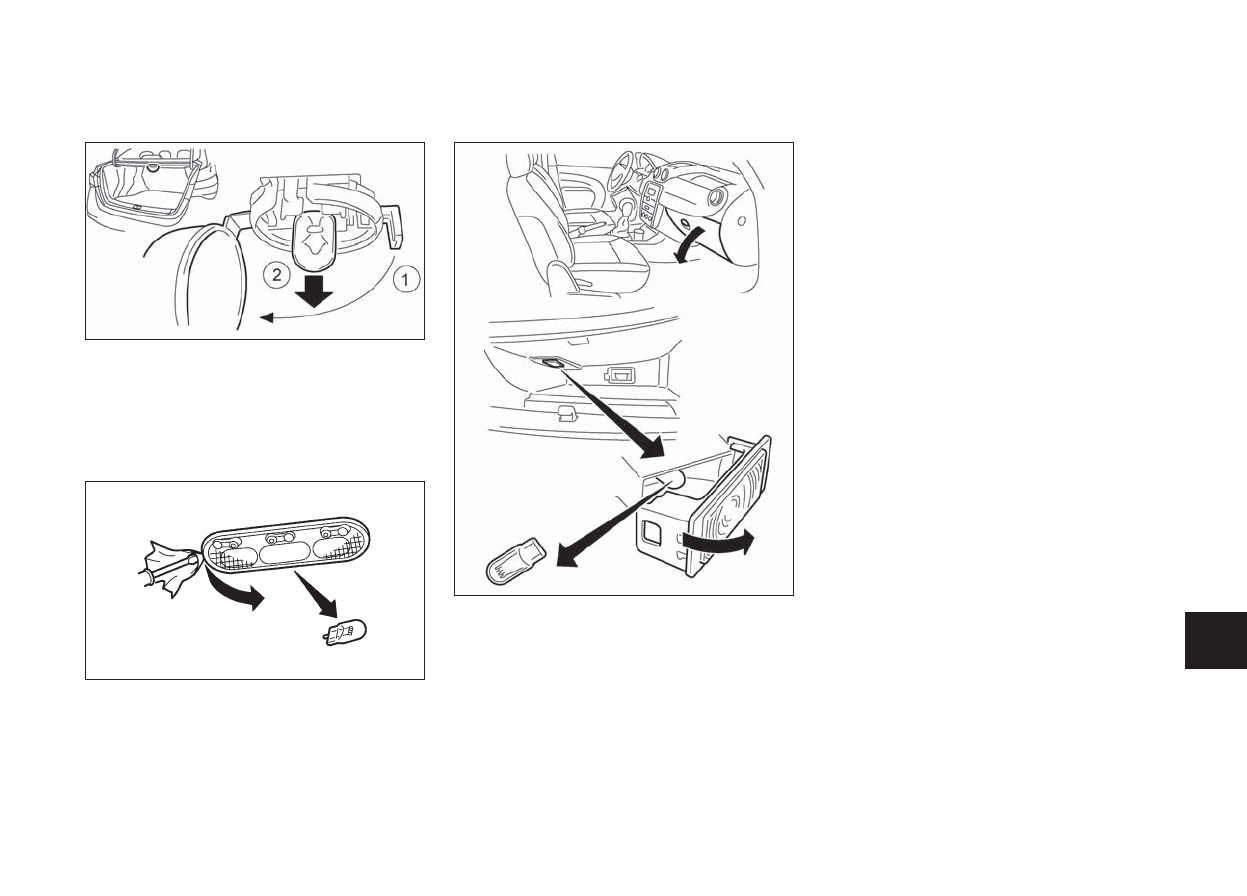 2

1