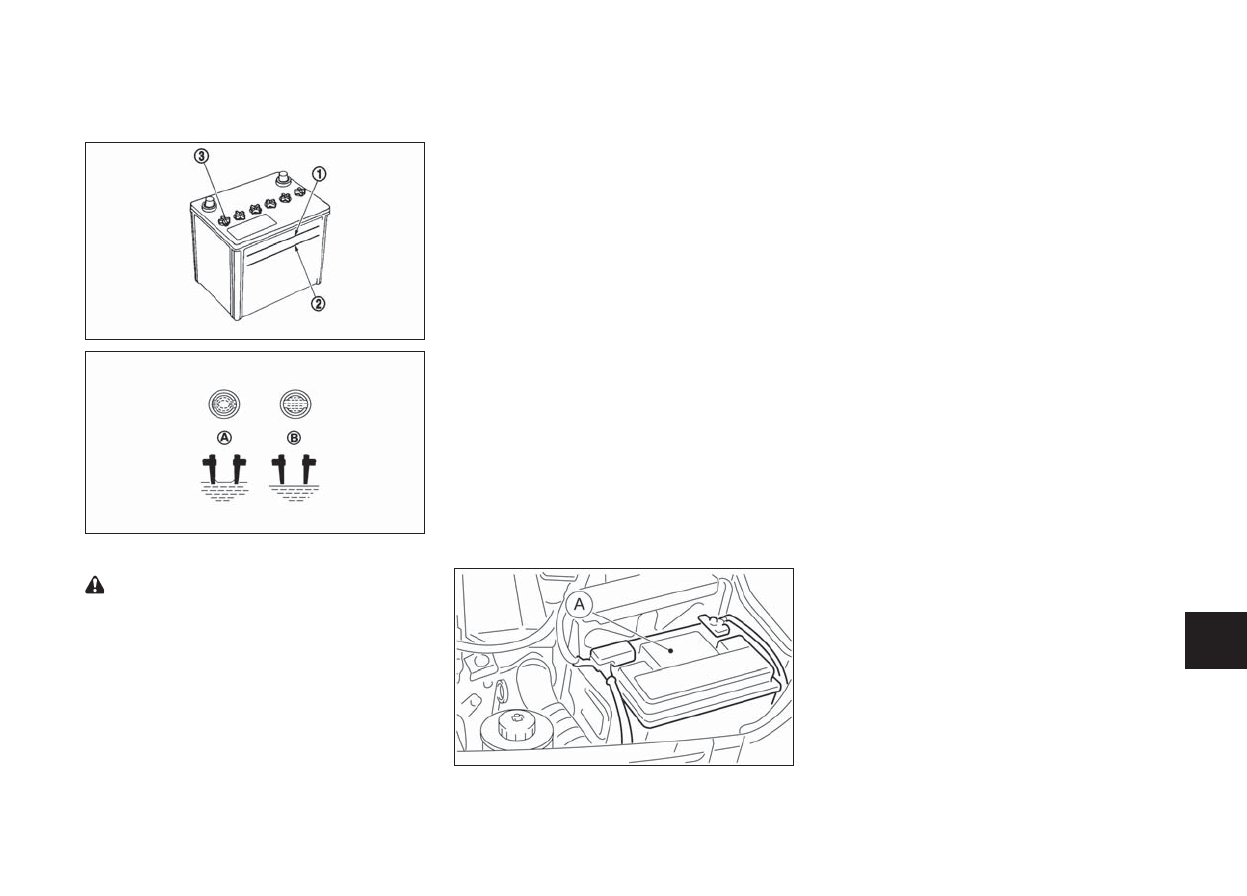 ③ ① ② Ⓐ Ⓑ A